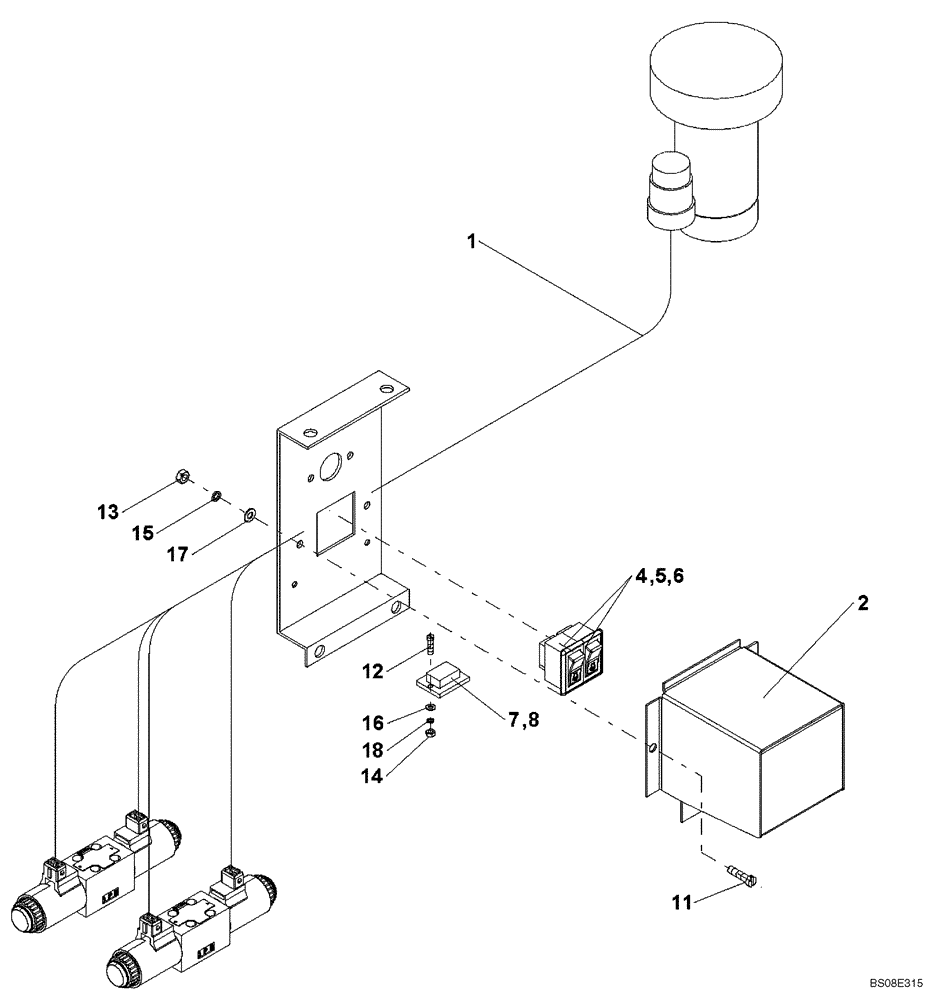 1
13
15
17
4,5,6
2
12
7,8
16
18
14
11
BS08E315