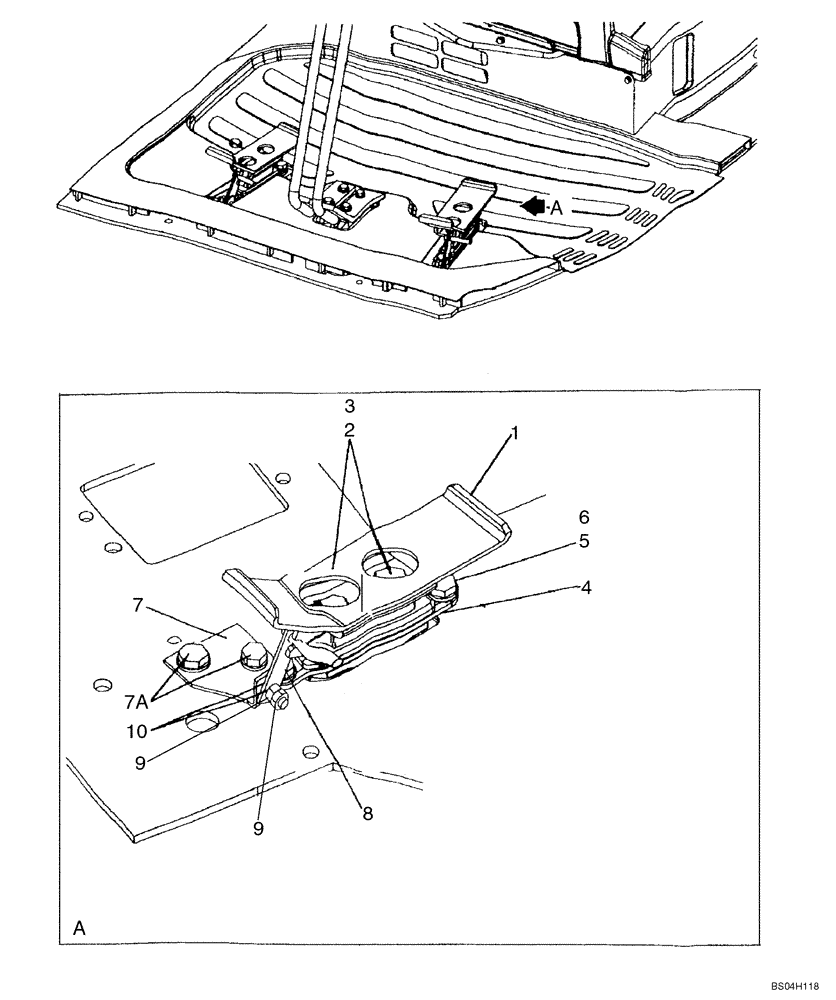 A

3
2
1
6
5
4
7
7A
10
9
9
8

A

BS04H118