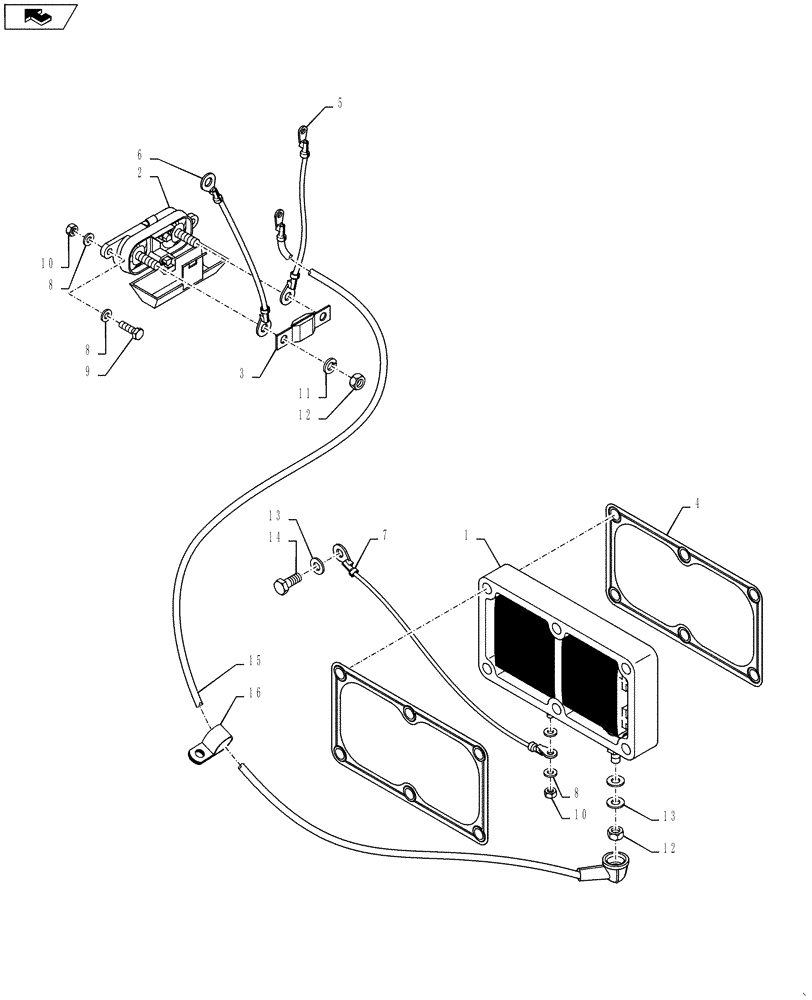 5
6
2
10
8
8
9
3
11
12
13
14
7
1
4
15
16
8
10
13
12