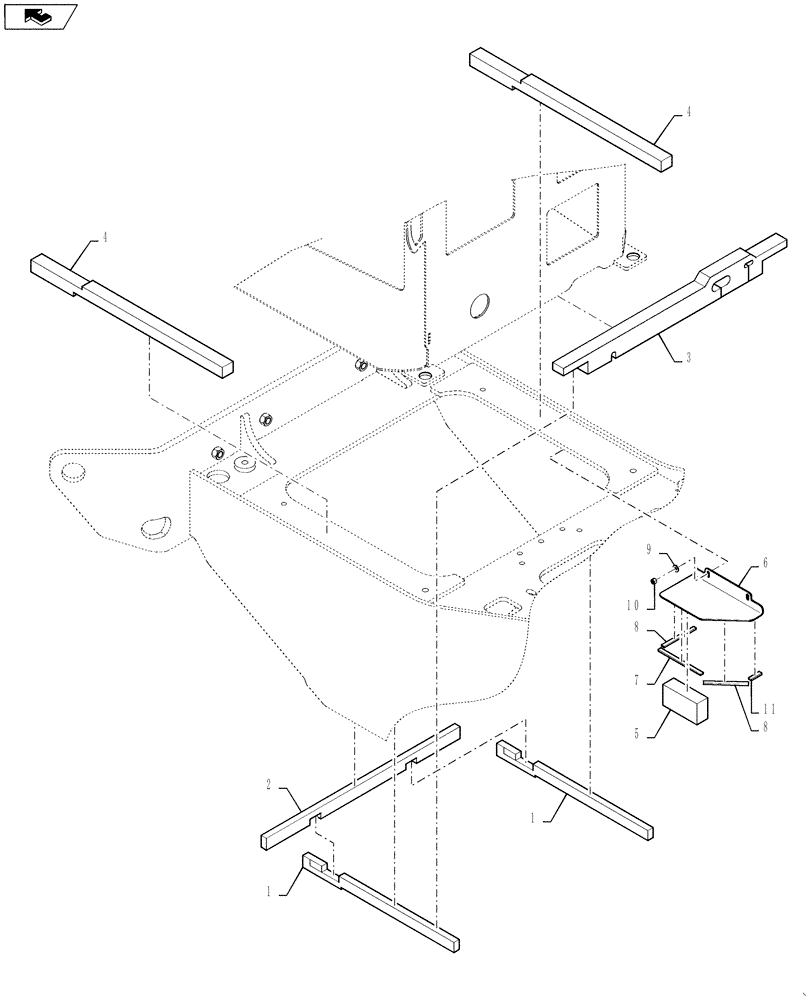 4
4
3
9
6
10
8
7
11
5
8
2
1
1