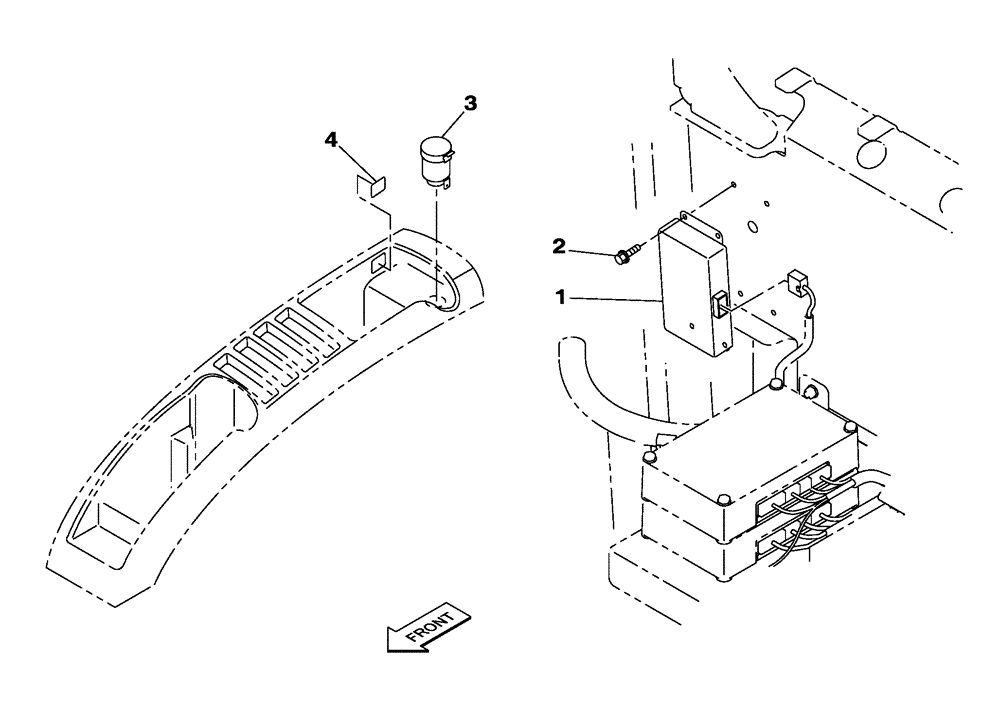 4
3
2
1
FRONT