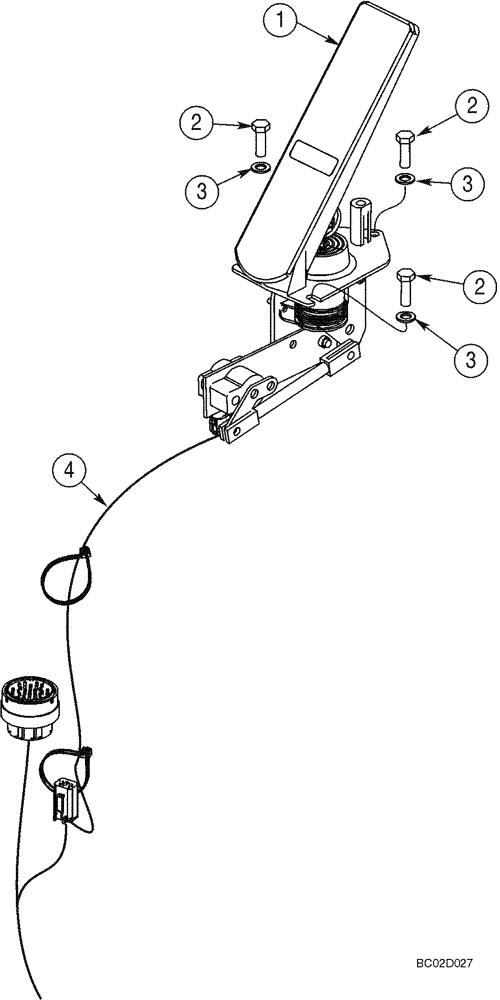 1
2
2
3
3
2
3
4
BC02D027