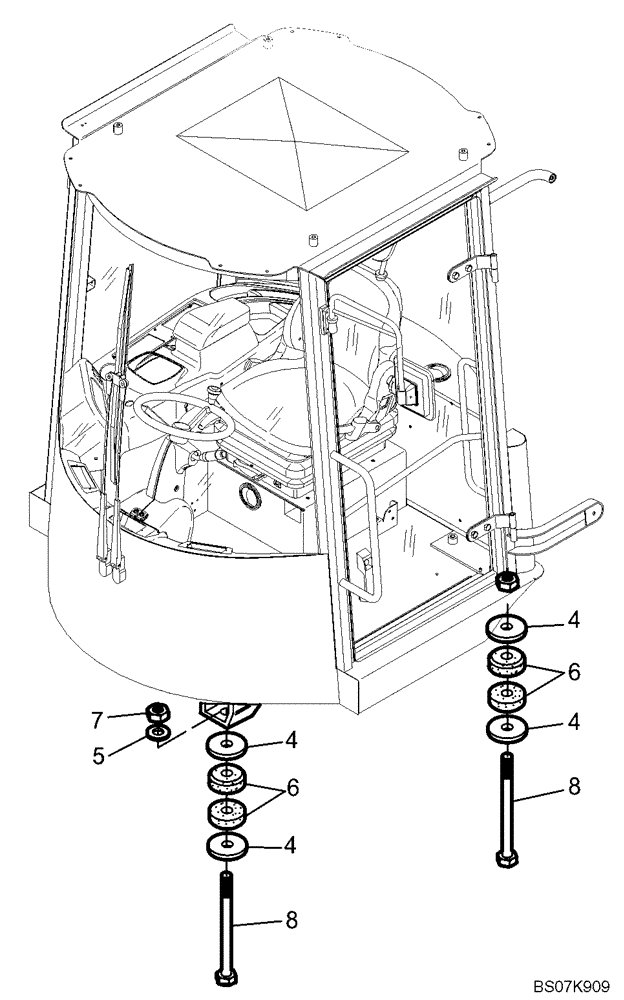 4
6
4
8
7
5
4
6
4
8
BS07K909