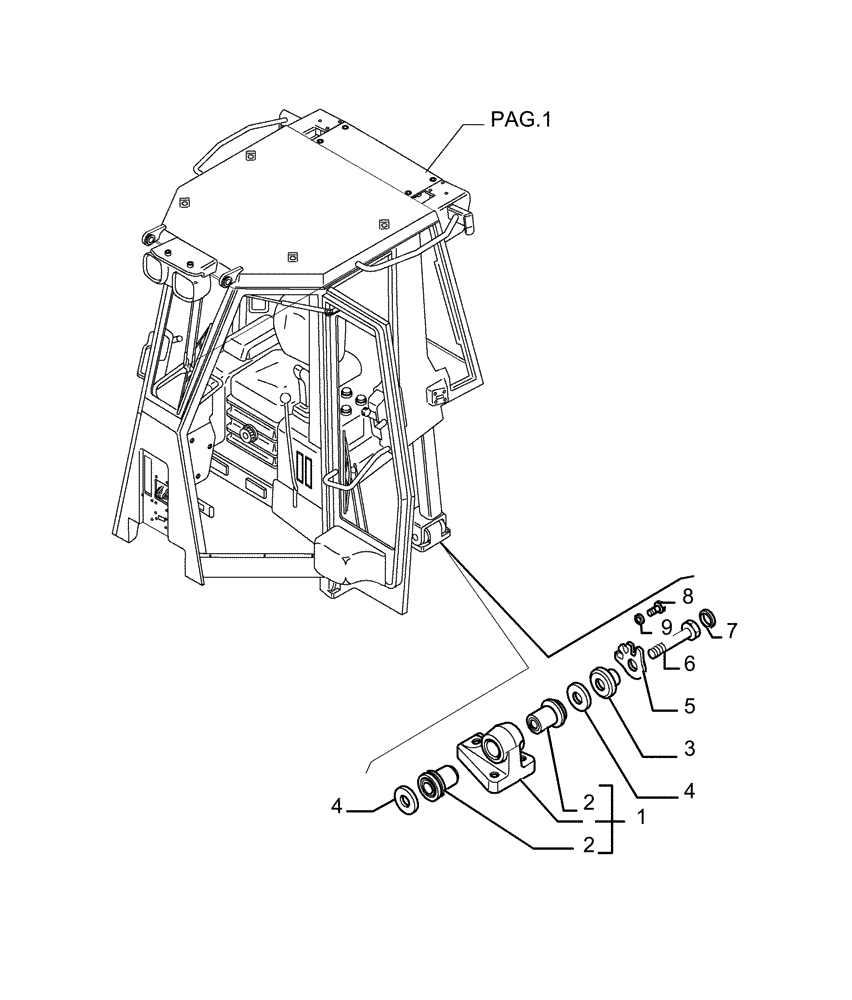 PAG.1

8
9
7
6
5
3
4
2
1
4
2