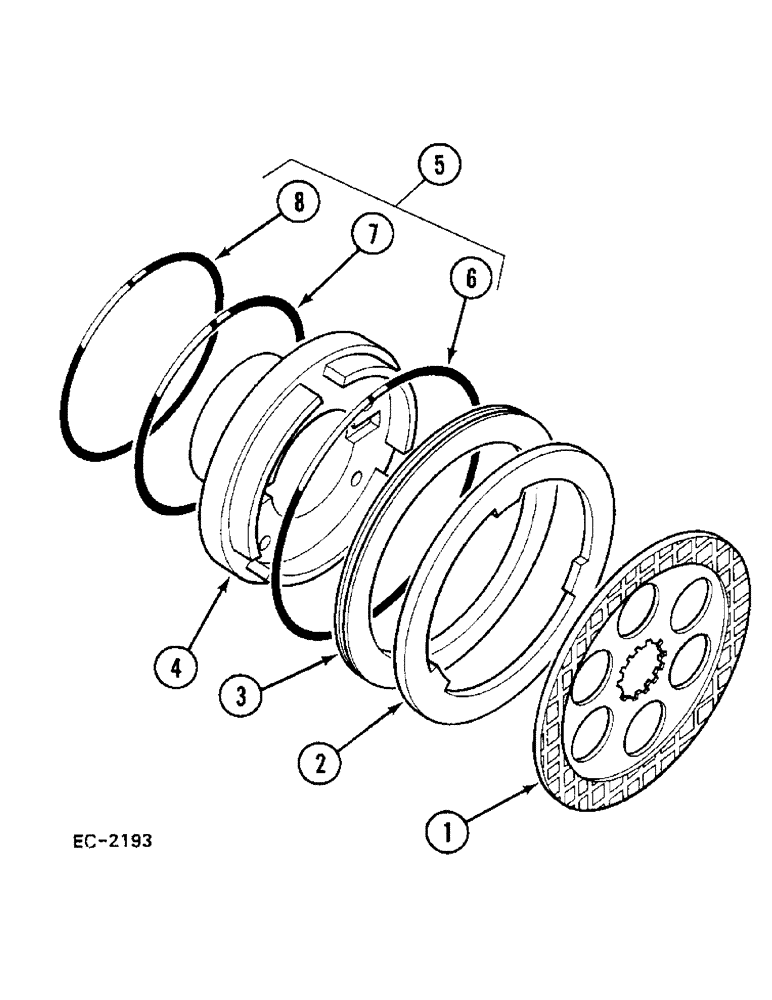 5
8
7
6
4
3
2
1
EC-2193