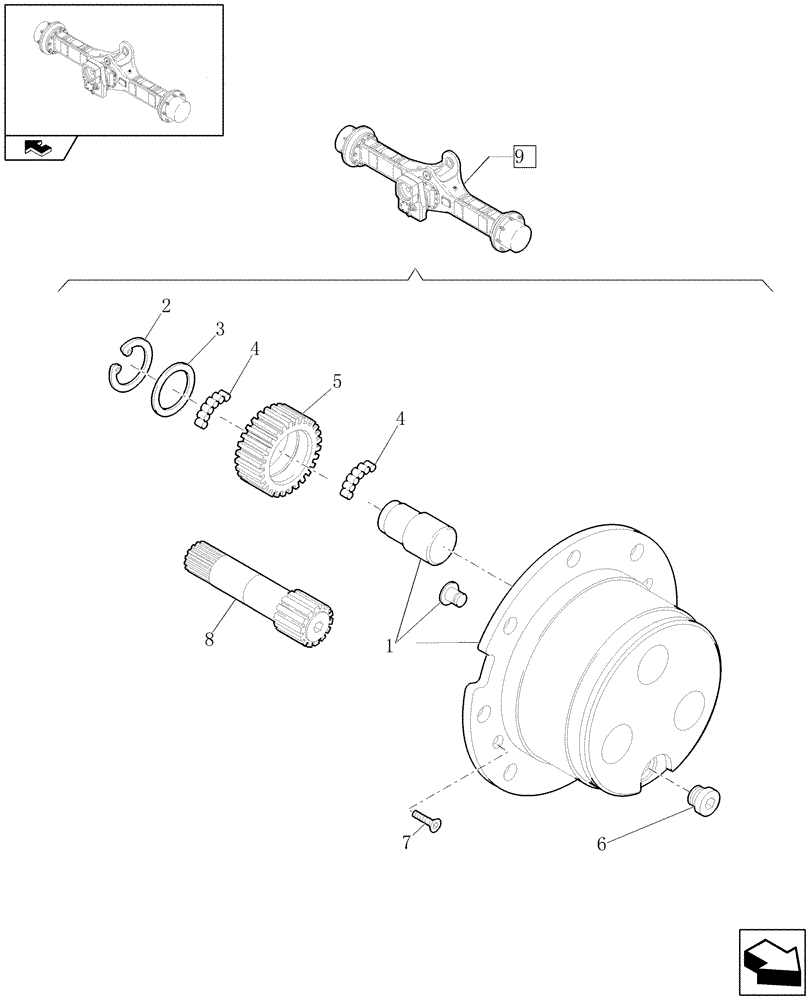 9
2
3
4
5
4
8
1
7
6