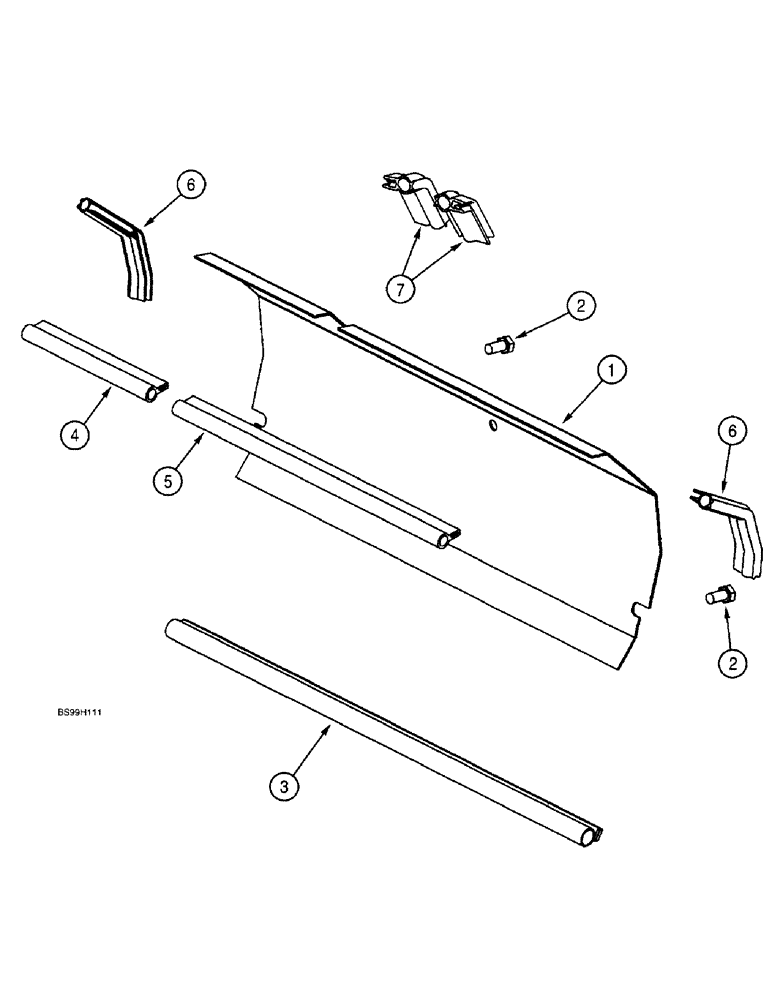 6
7
2
1
4
5
6
2
BS99H111
3