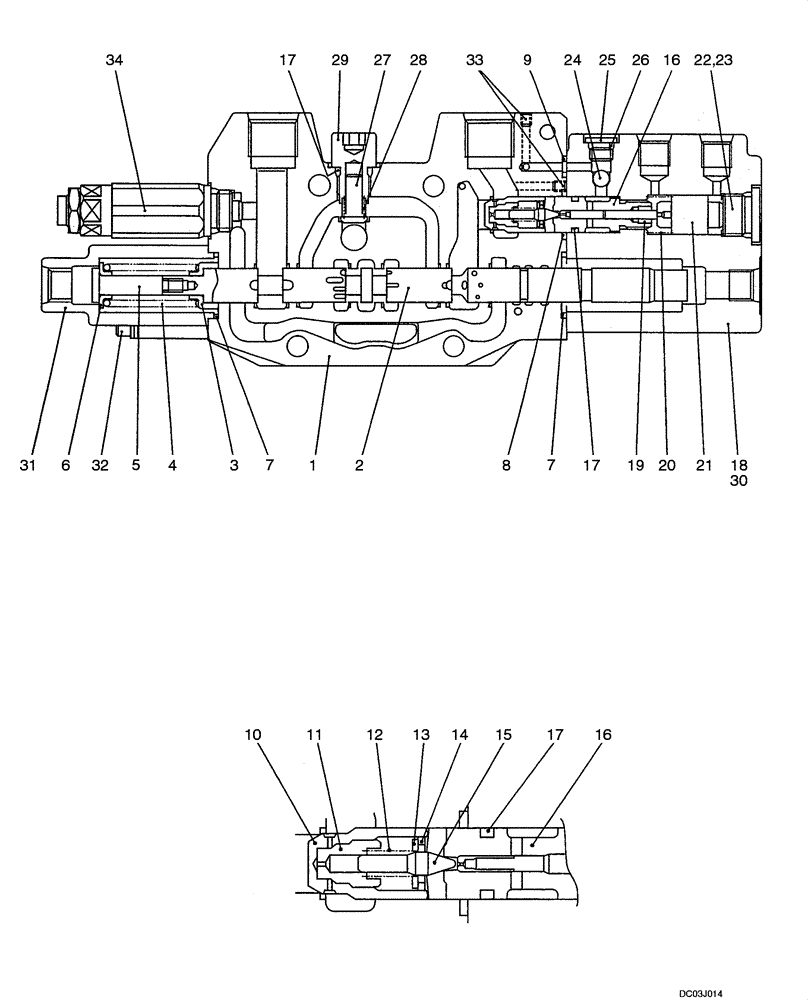 34
17
29
27
28
33
9
24
25
26
16
22,23

31
6
32
5
4
3
7
1
2
8
7
17
19
20
21
18
30

10
11
12
13
14
15
17
16

DC03J014