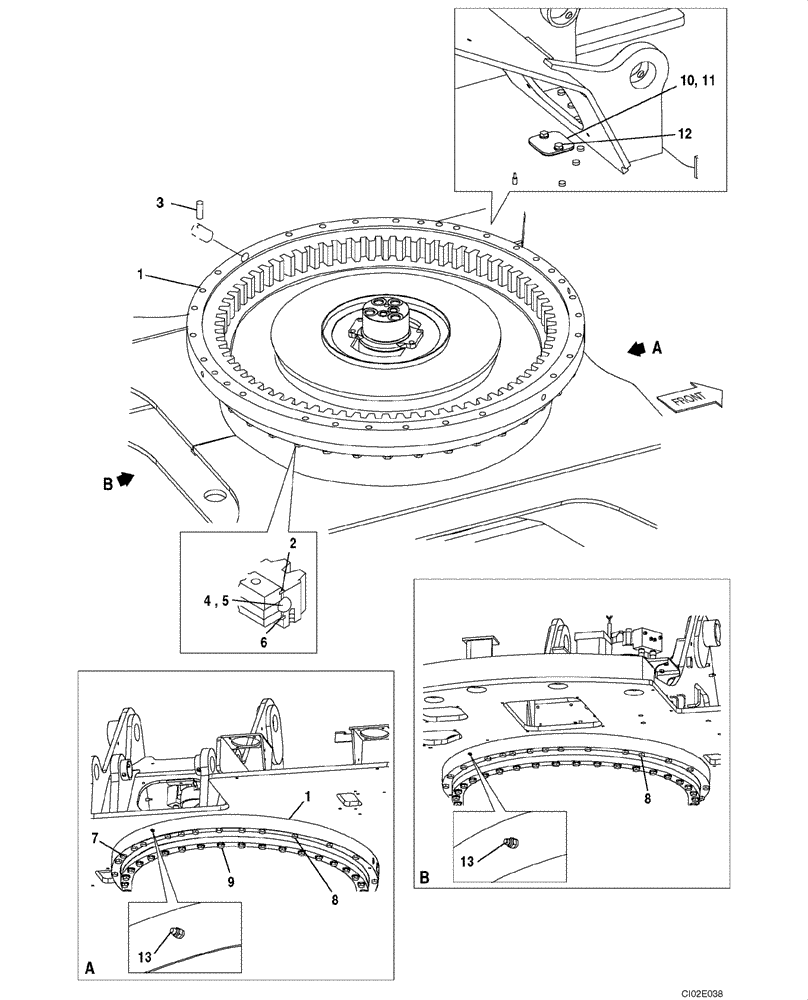 10, 11
12
3
1
A
FRONT
B
2
4 , 5
6
1
7
9
8
13
A
8
13
B
CI02E038