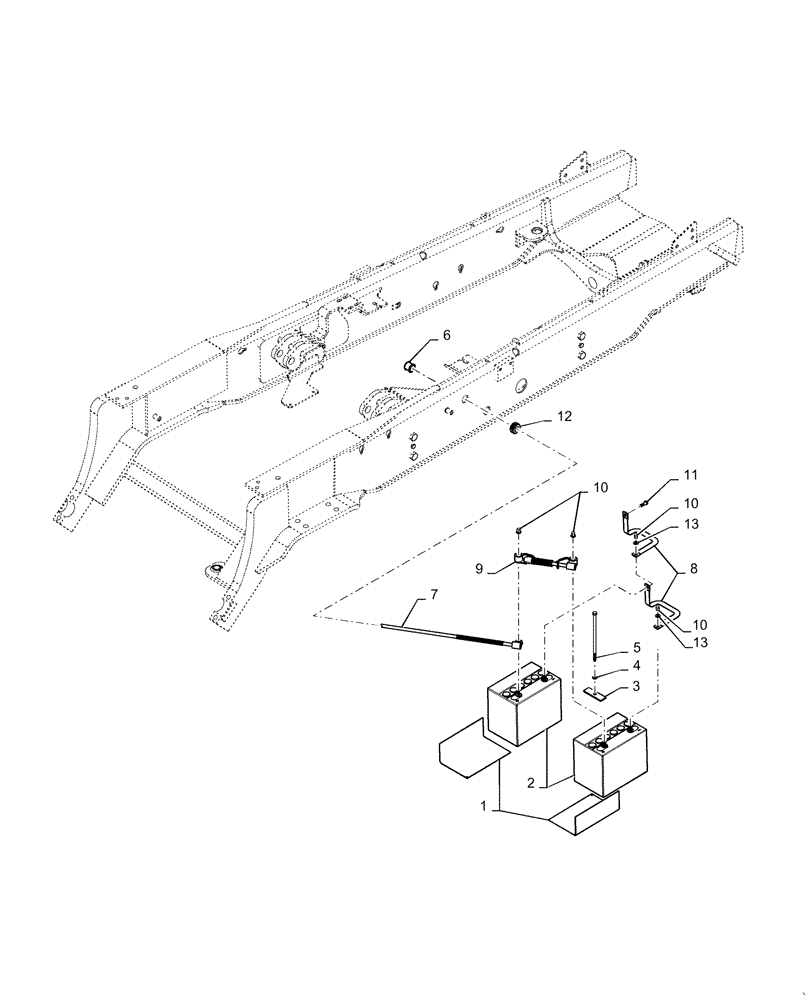 6
12
10
11
10
13
9
8
7
10
13
5
4
3
2
1