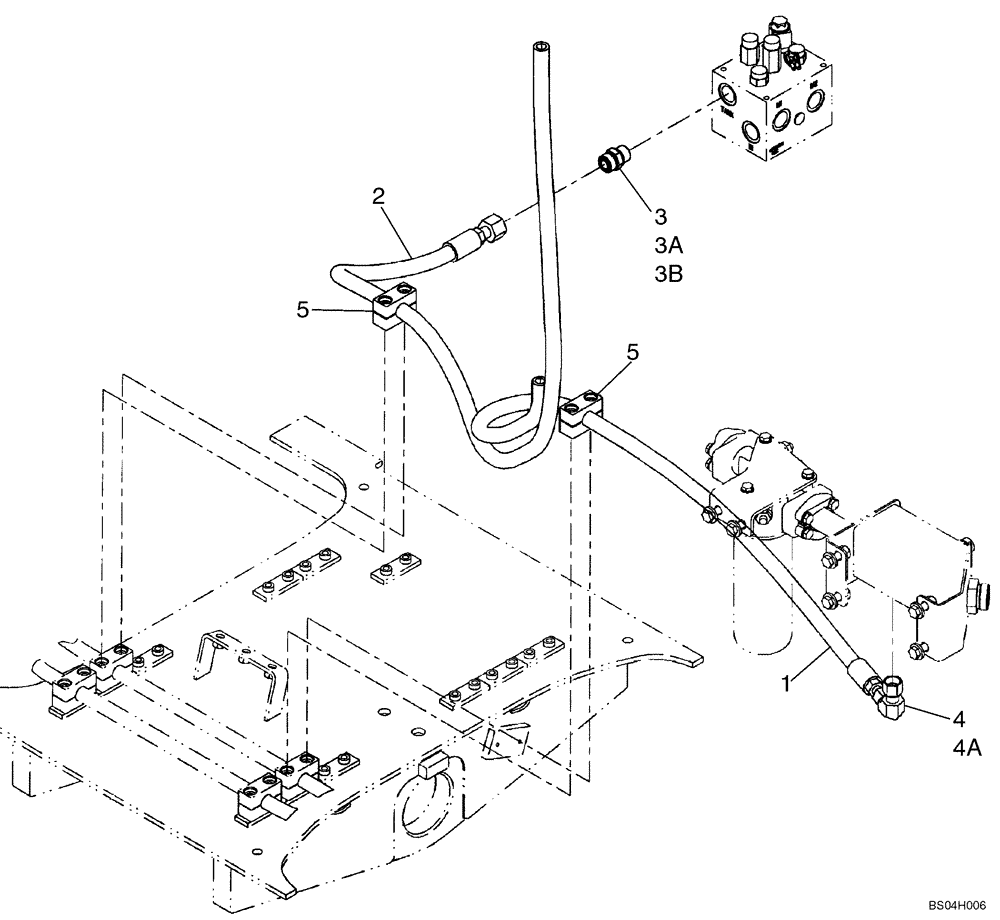 2

3
3A
3B

5

5

1

4
4A

BS04H006