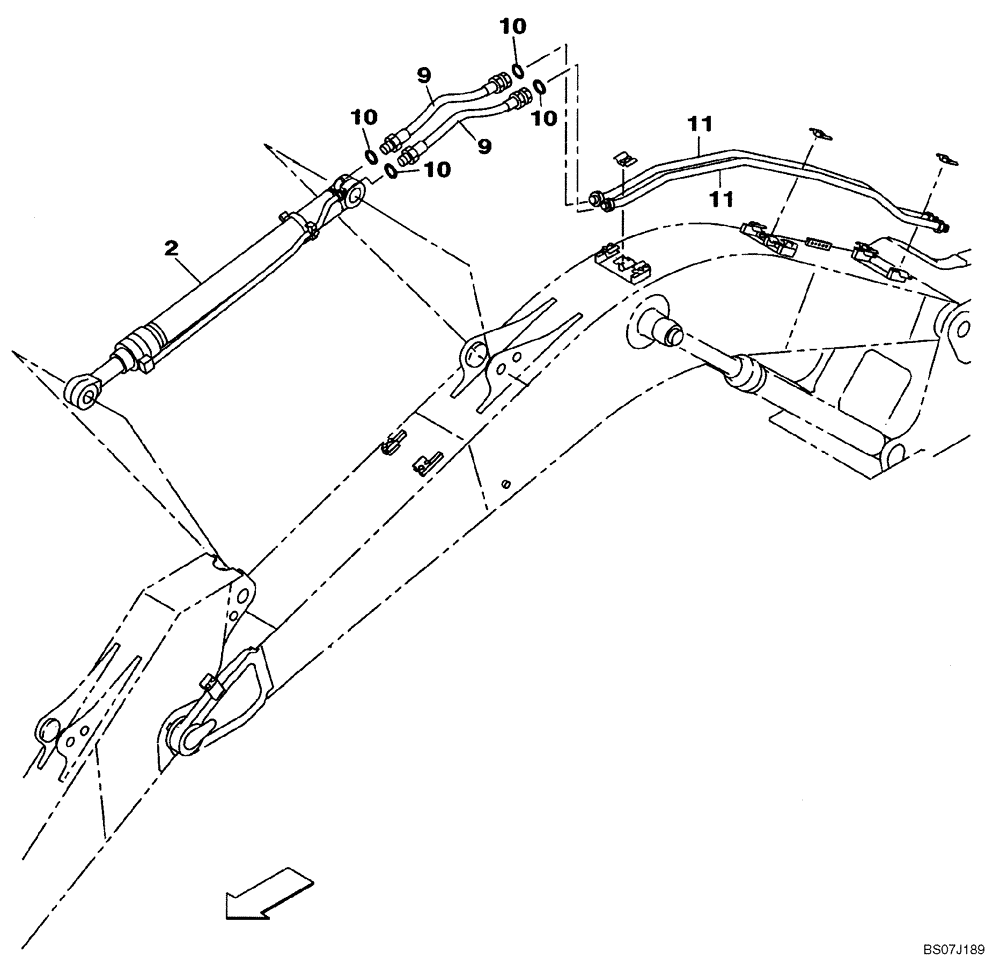 10
9
10
10
9
10
11
11
2
BS07J189