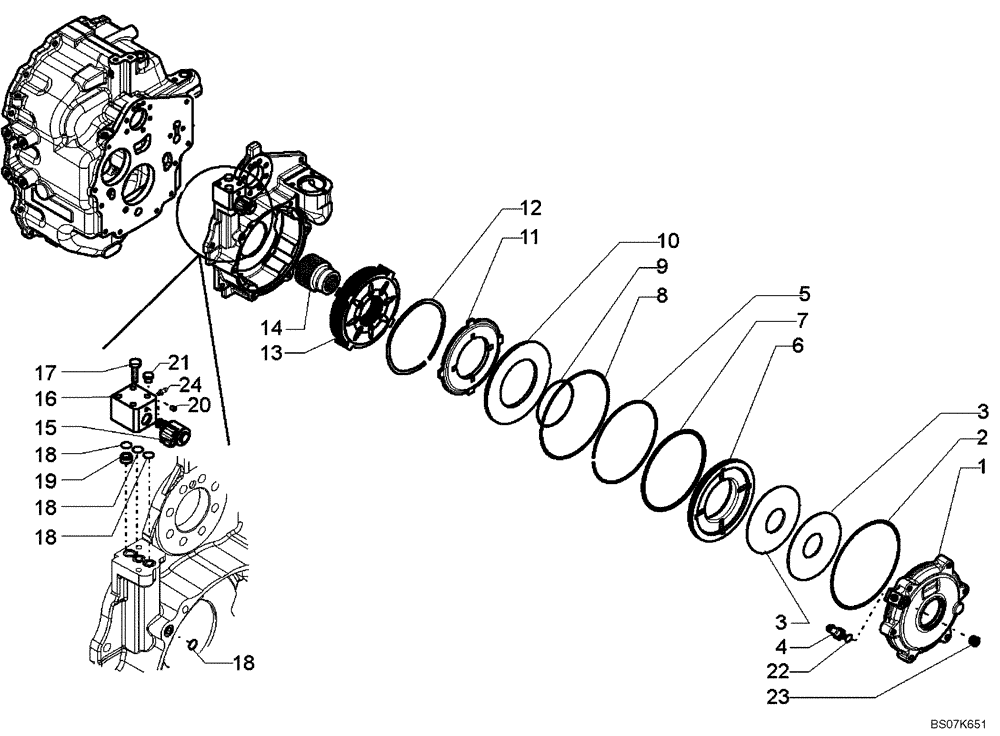 12
11
10
9
8
5
7
6
3
2
1
14
13
17
21
24
16
20
15
18
19
18
18
18
3
4
22
23
BS07K651