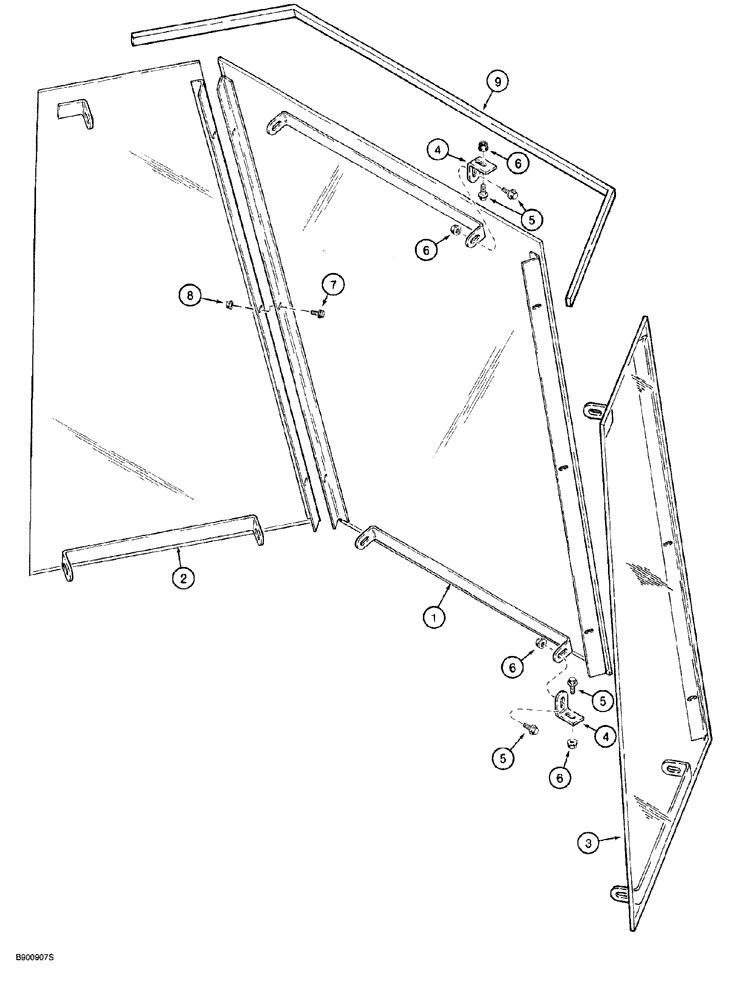 9
4
6
5
6
8
7
2
1
6
5
4
5
6
3
B900907S