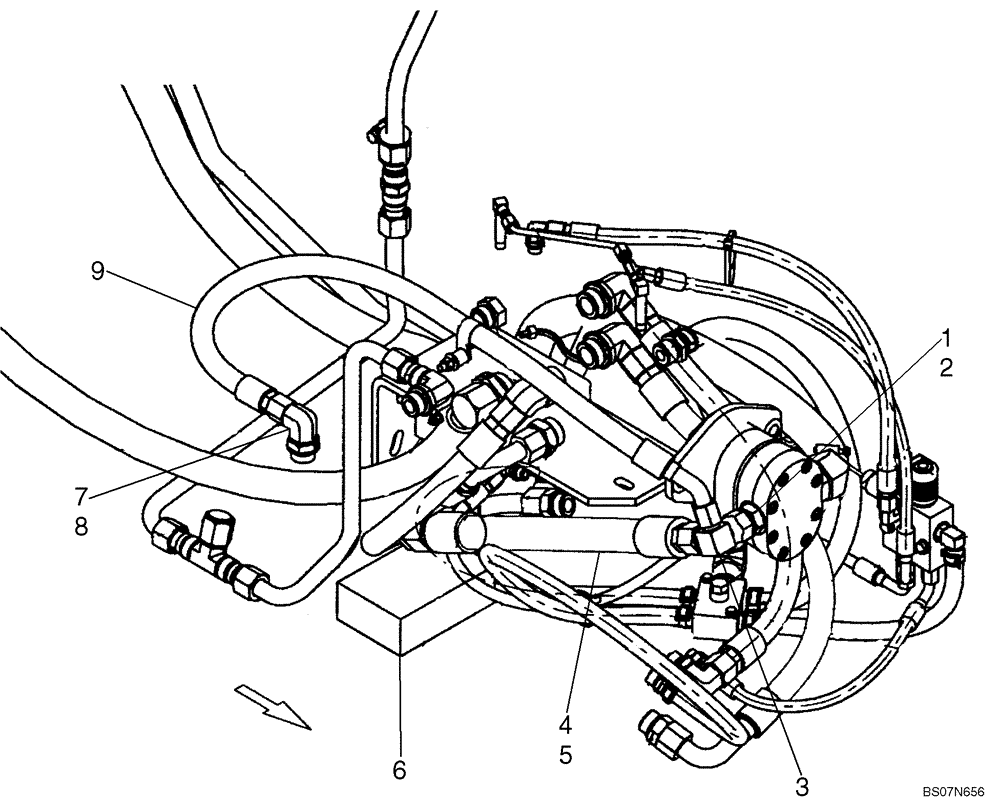 9
1
2
7
8
4
5
6
3
BS07N656