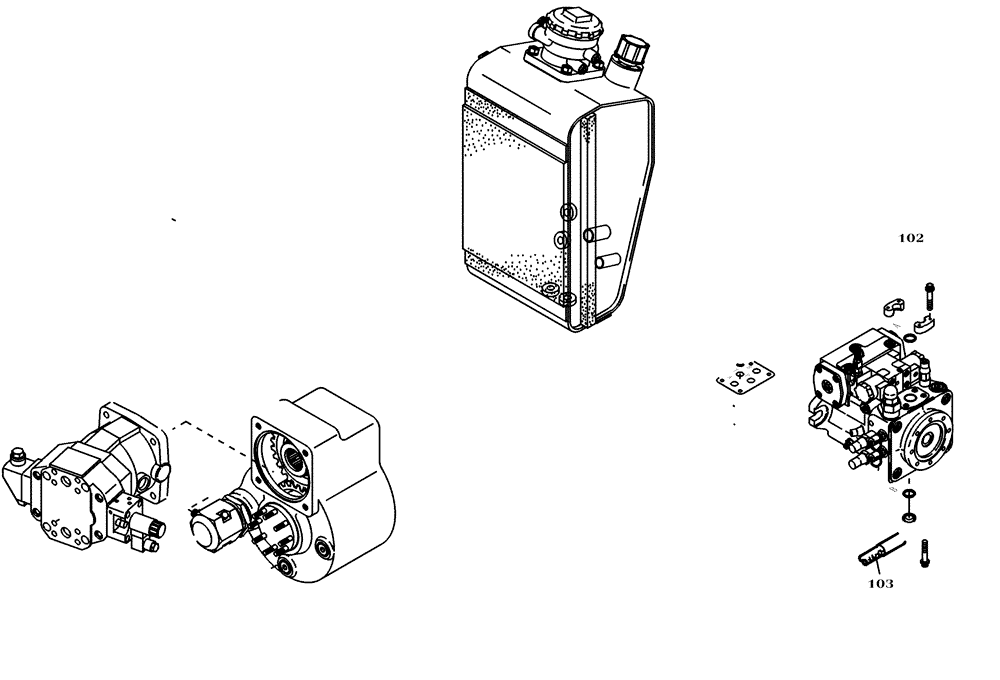 102

103