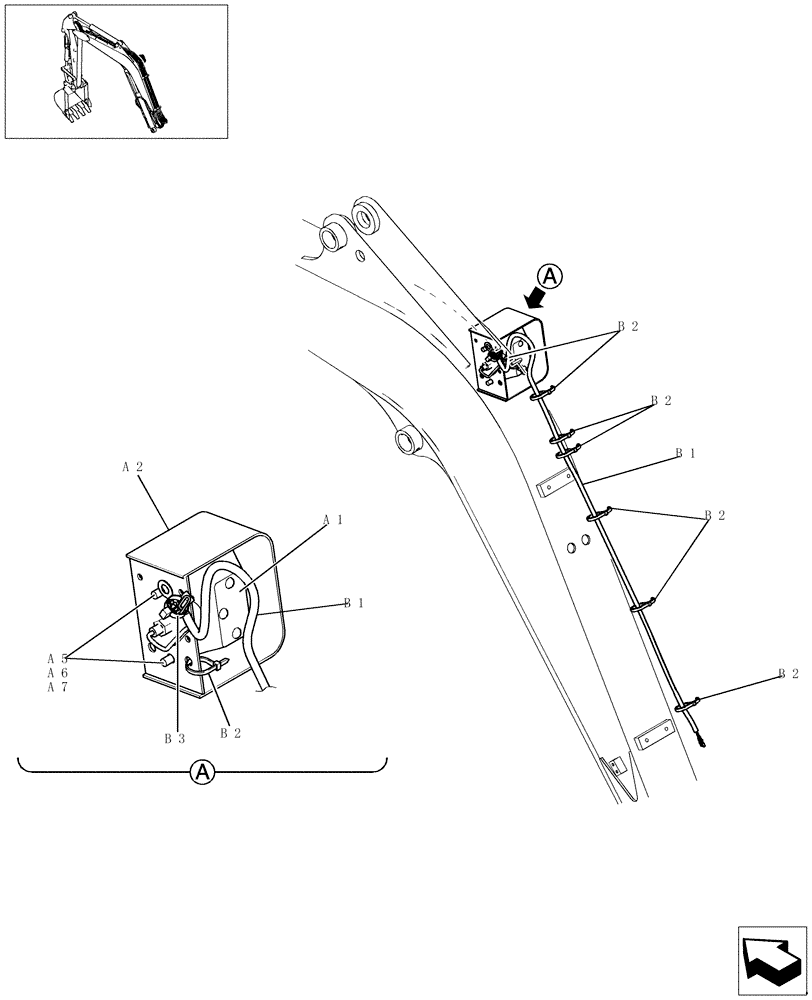 A

B 2

B 2

B 1

B 2

B 2

A 2

A 1

B 1

A 5
A 6
A 7

B 3

B 2

A