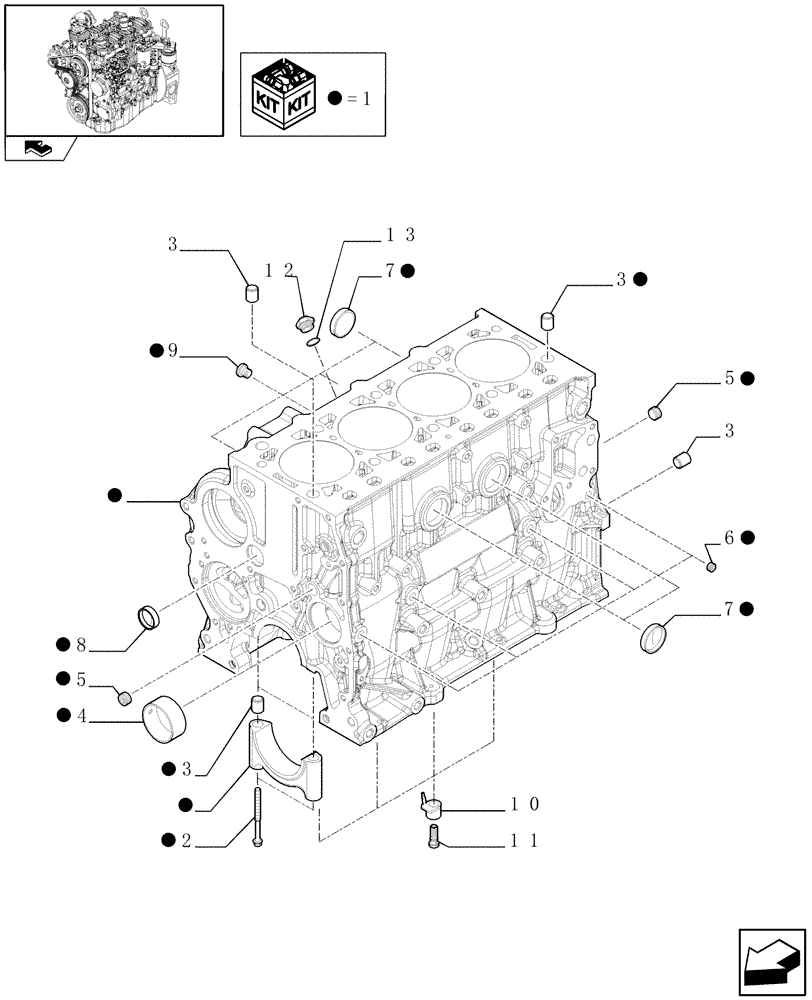 KIT KIT ● = 1

3
1 2
1 3
7 ●
3 ●
● 9
5 ●
3
●
6 ●
7 ●
● 8
● 5
● 4
● 3
●
● 2
1 0
1 1