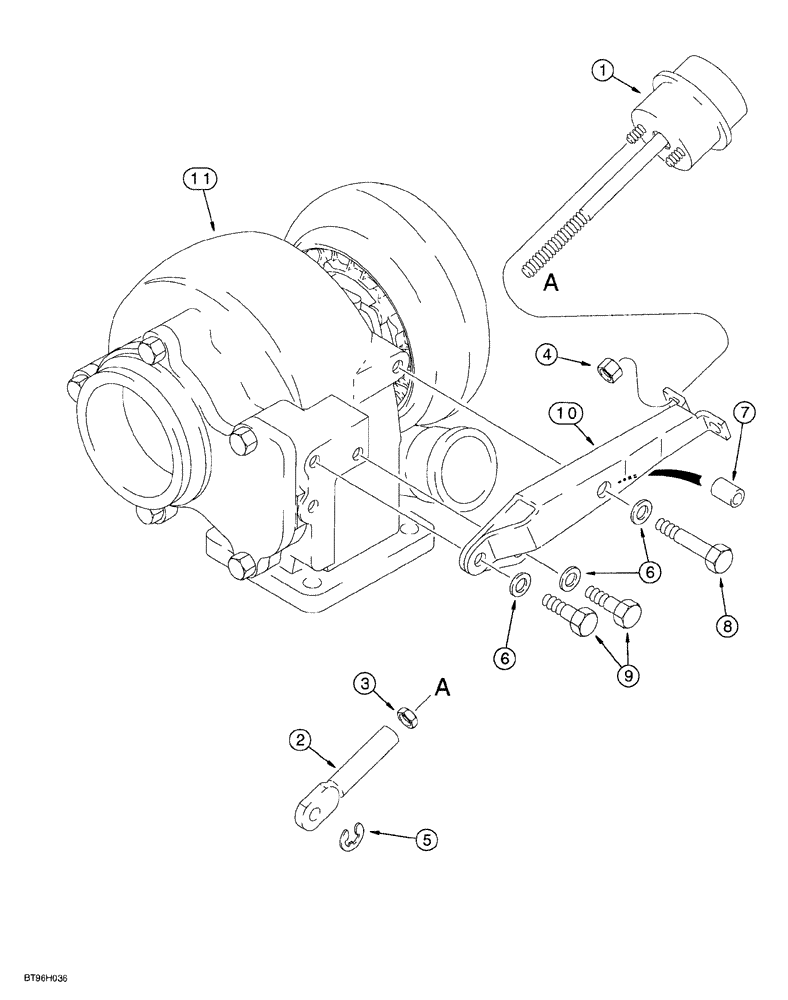 1
11
A
4
10
7
6
8
6
9
3
A
2
5
BT96H036