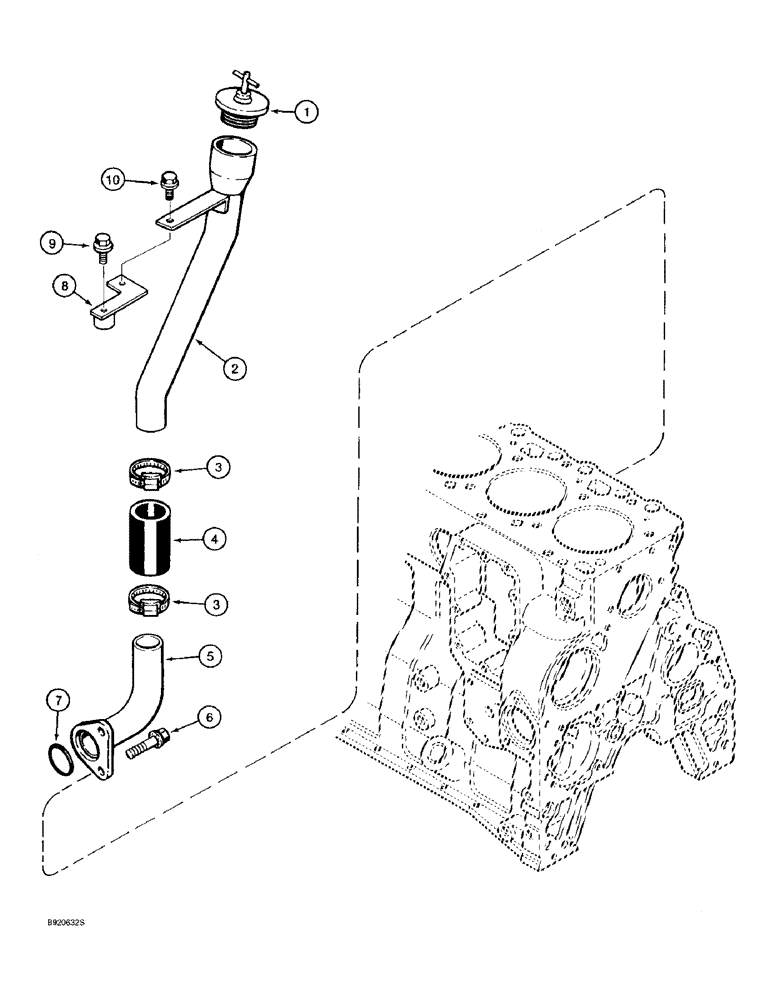 1
10
9
8
2
3
4
3
5
7
6
B920632S