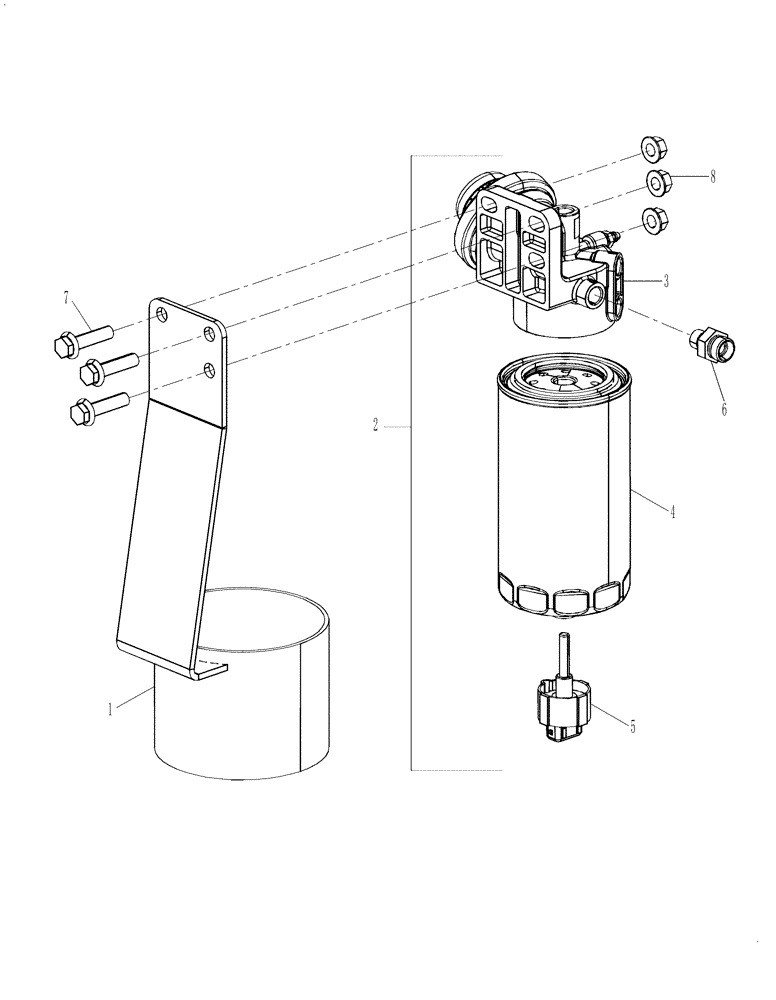 8
3
7
6
2
4
1
5