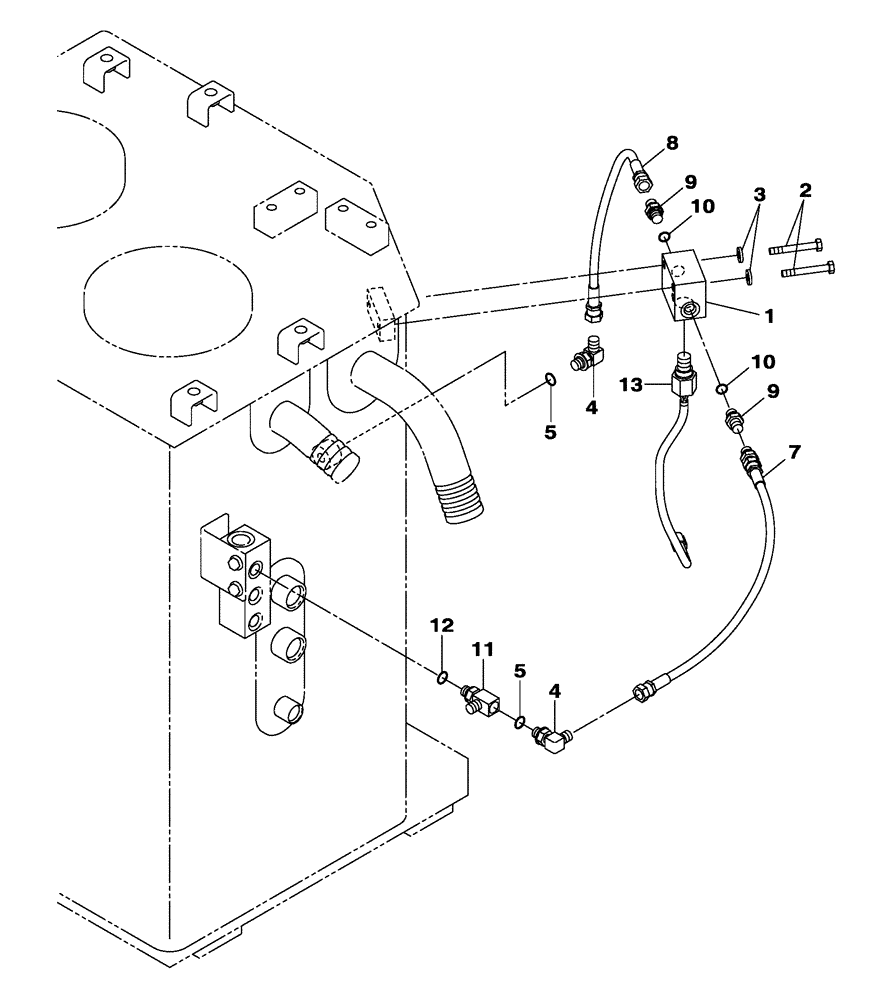 8
9
10
3
2
1
4
5
13
10
9
7
12
11
5
4