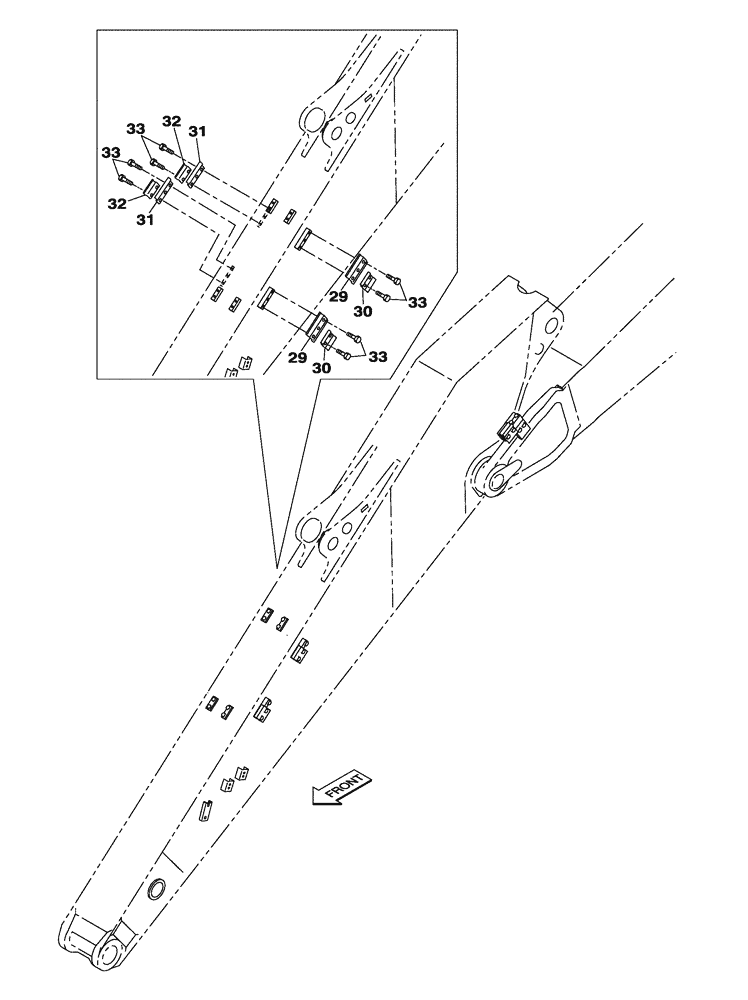 33
32
31
33
32
31
29
30
33
29
30
33
FRONT