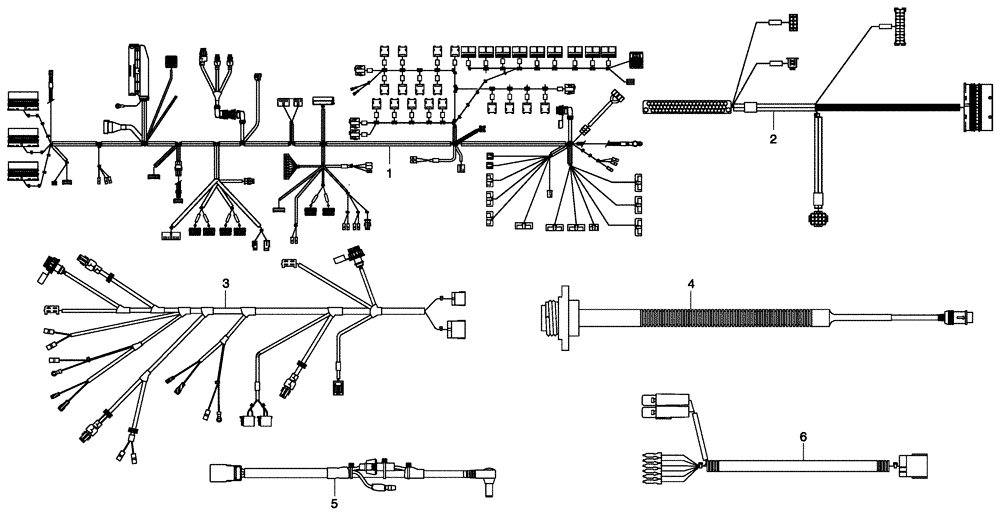 1
2
3
4
5
6