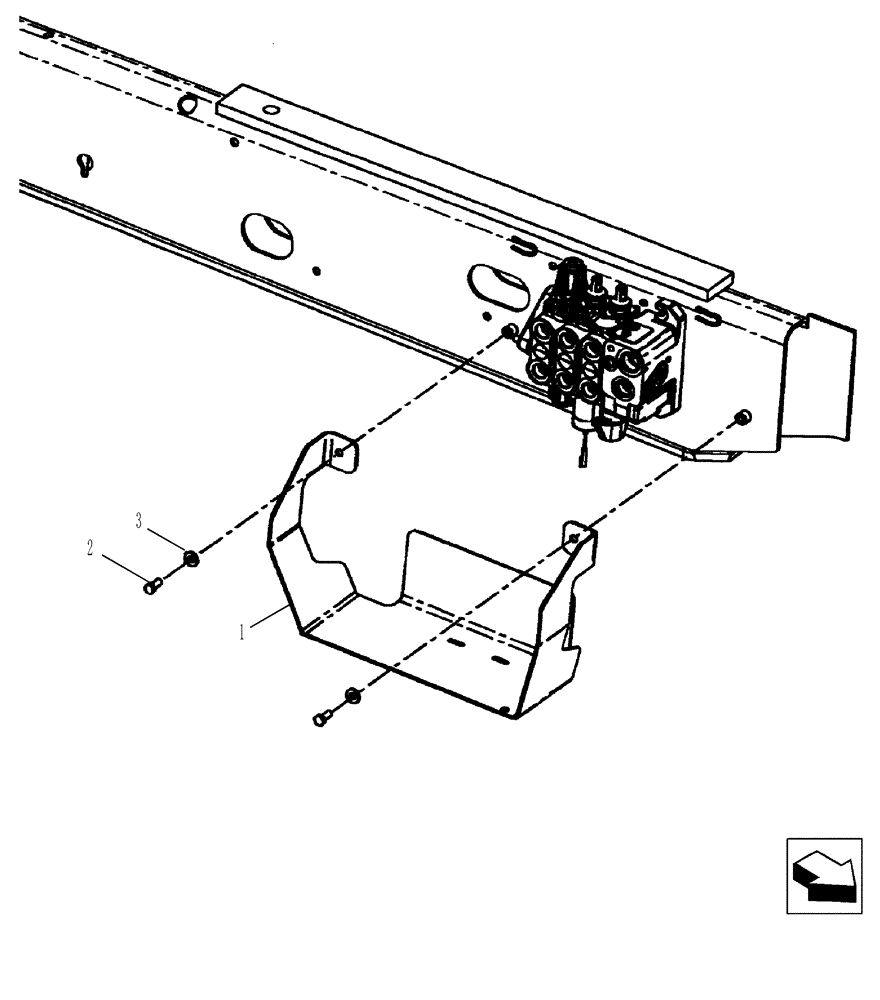 3
2
1