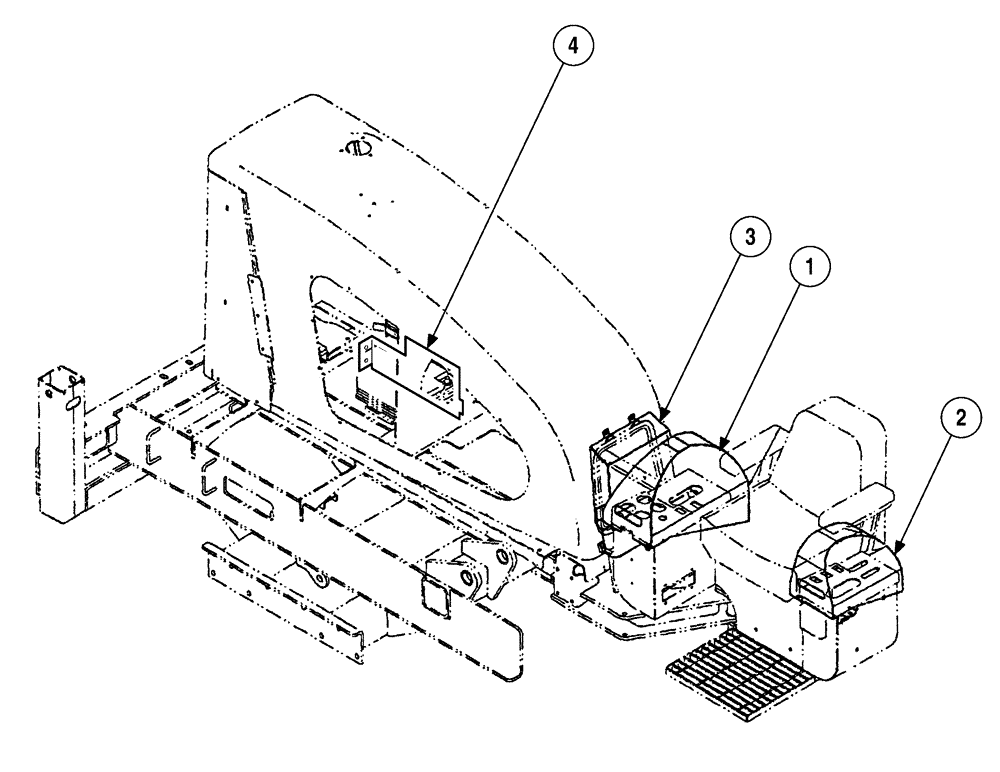 4
3
1
2