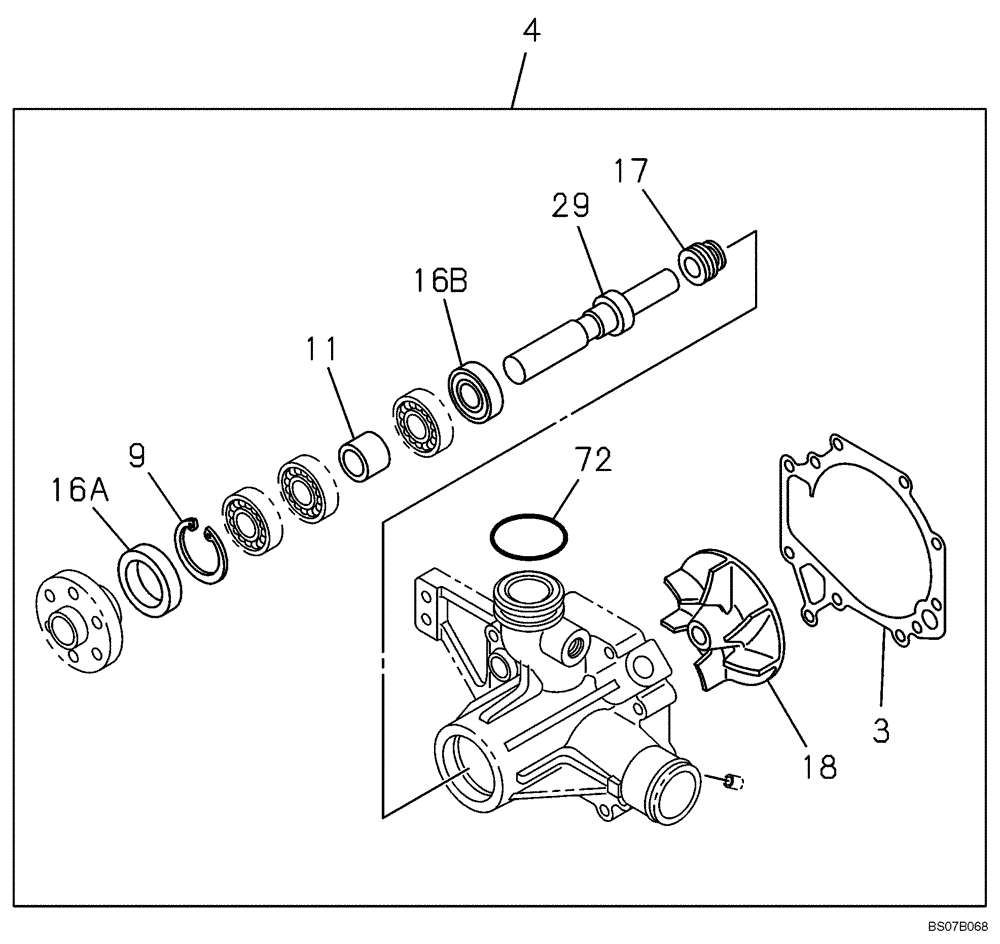 4

17

29

16B

11

9

16A

72

3

18

BS07B068