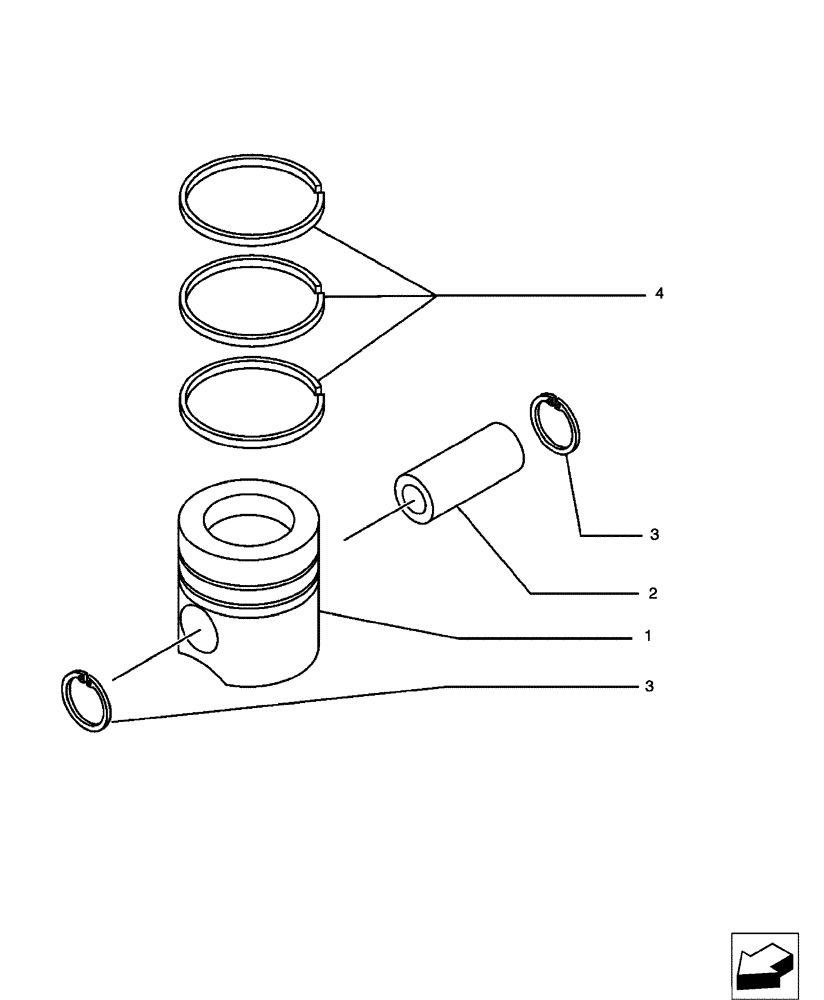 4
3
2
1
3