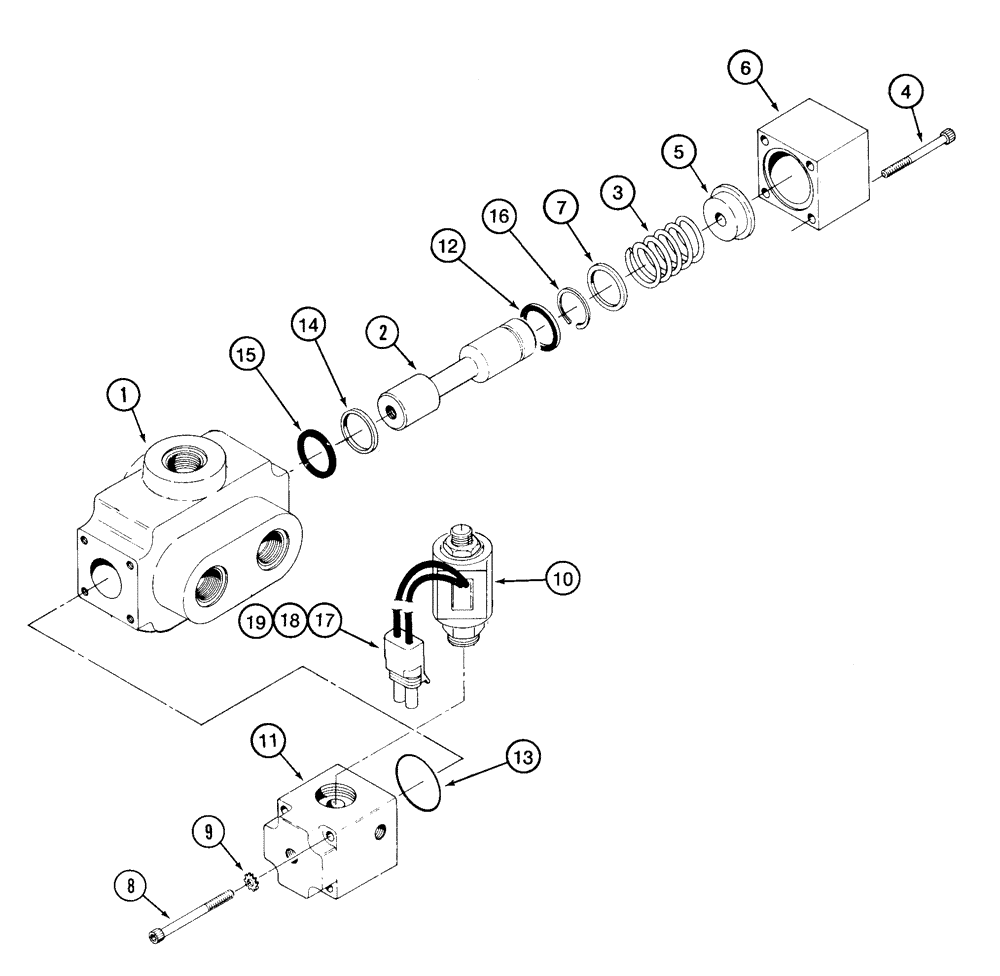 6
4
5
3
7
16
12
2
14
15
1
10
19 18 17
11
13
9
8