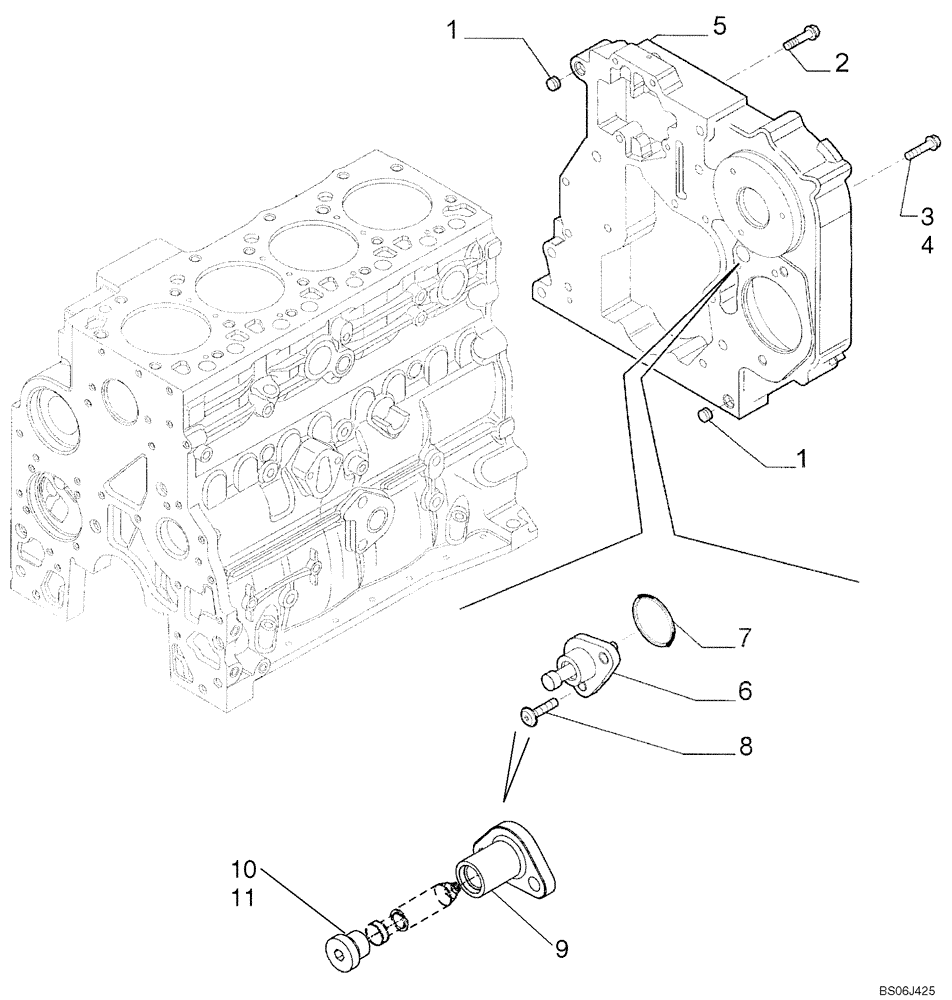 1
5
2
3
4
1
7
6
8
10
11
9
BS06J425