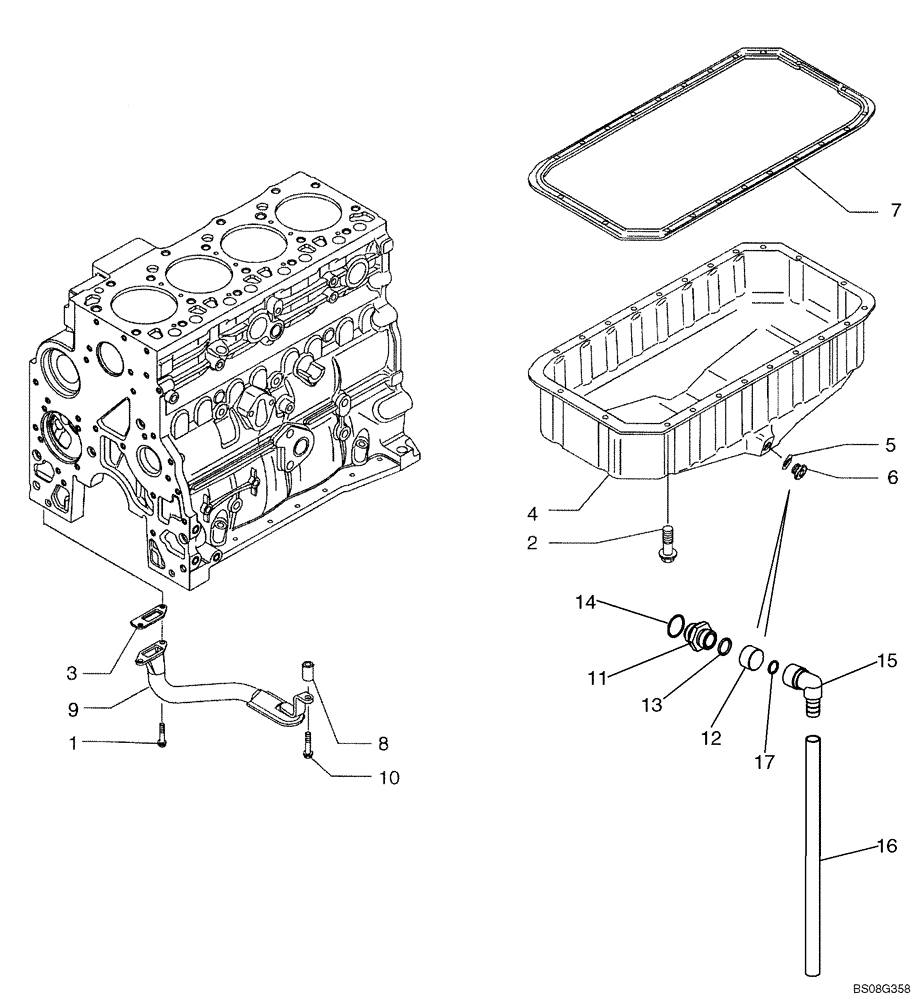 7
5
6
4
2
14
15
11
13
12
17
3
9
8
1
10
16
BS08G358