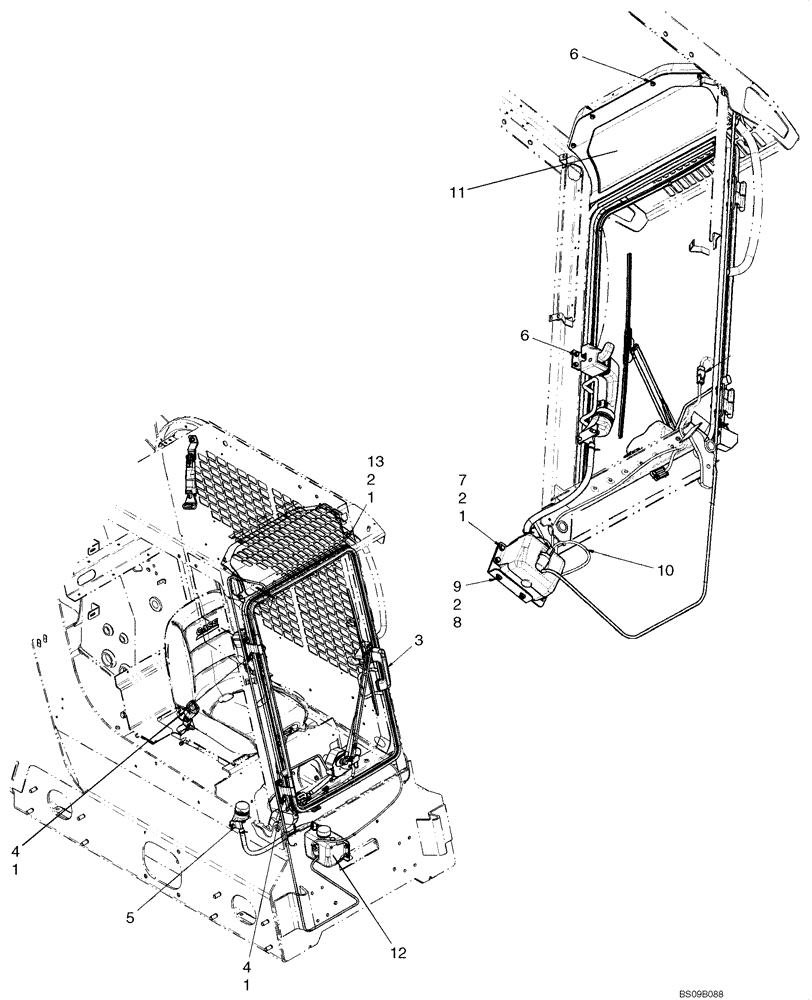 6
11
6
13
2
1
7
2
1
10
9
2
8
3
4
1
5
4
1
12
BS09B088