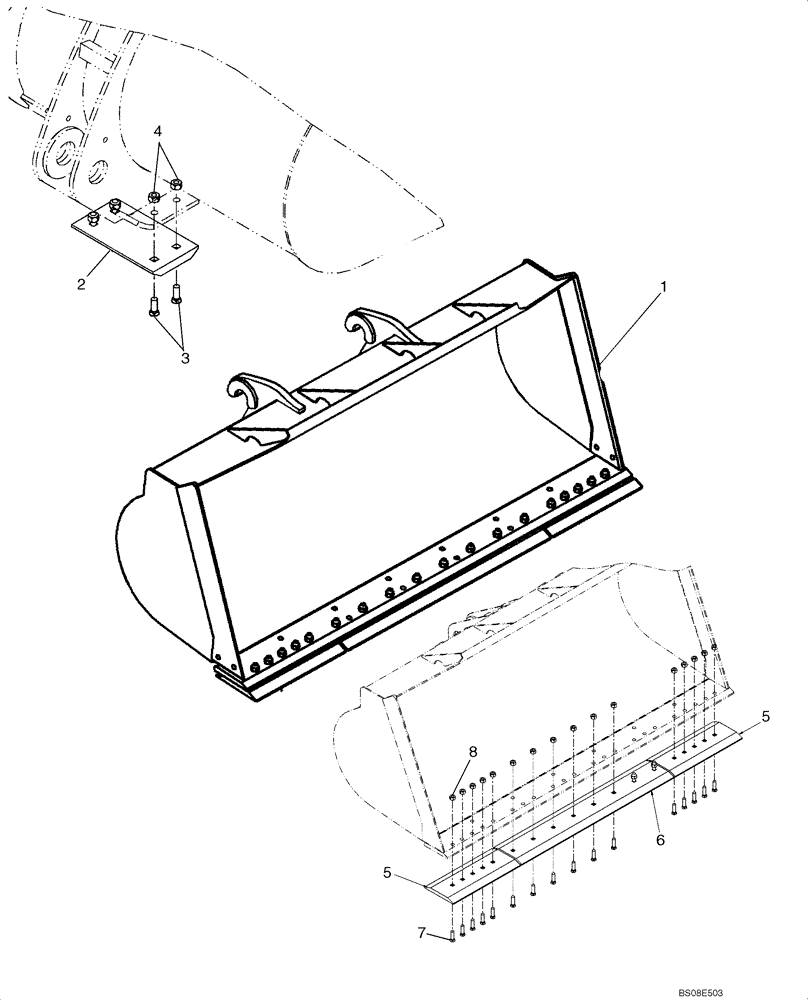 4
2
3
1
5
8
6
5
7
BS08E503