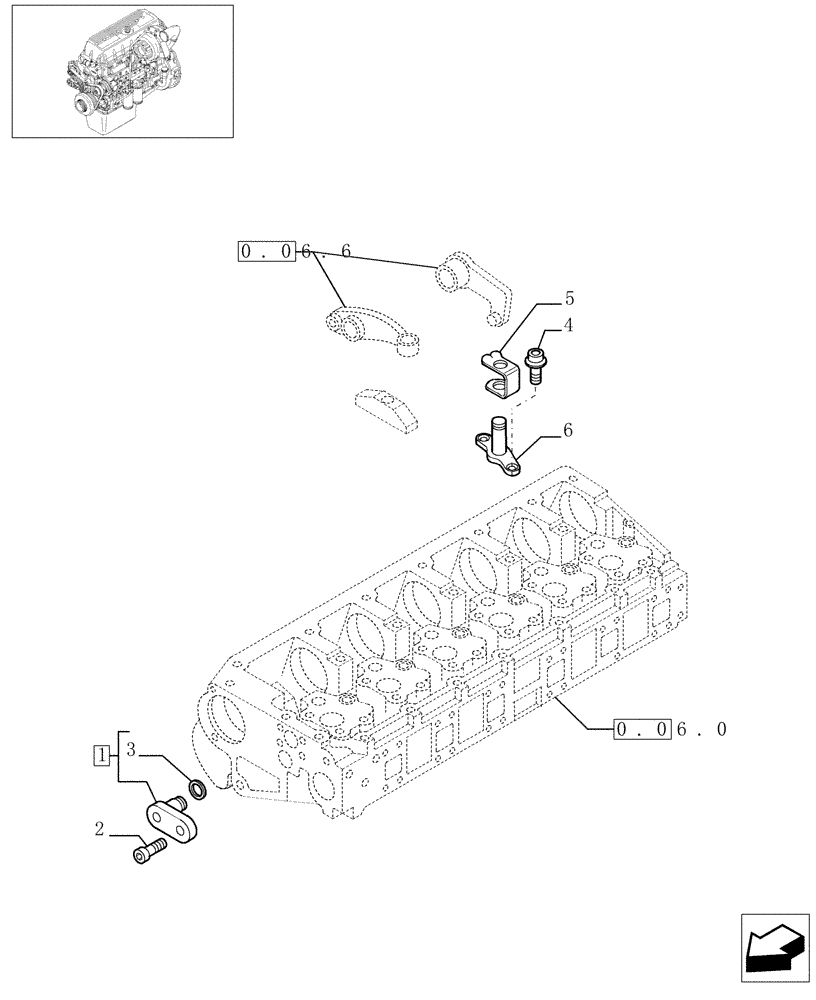 0 . 0 6 . 6

5

4

6

0 . 0 6 . 0

1

3

2