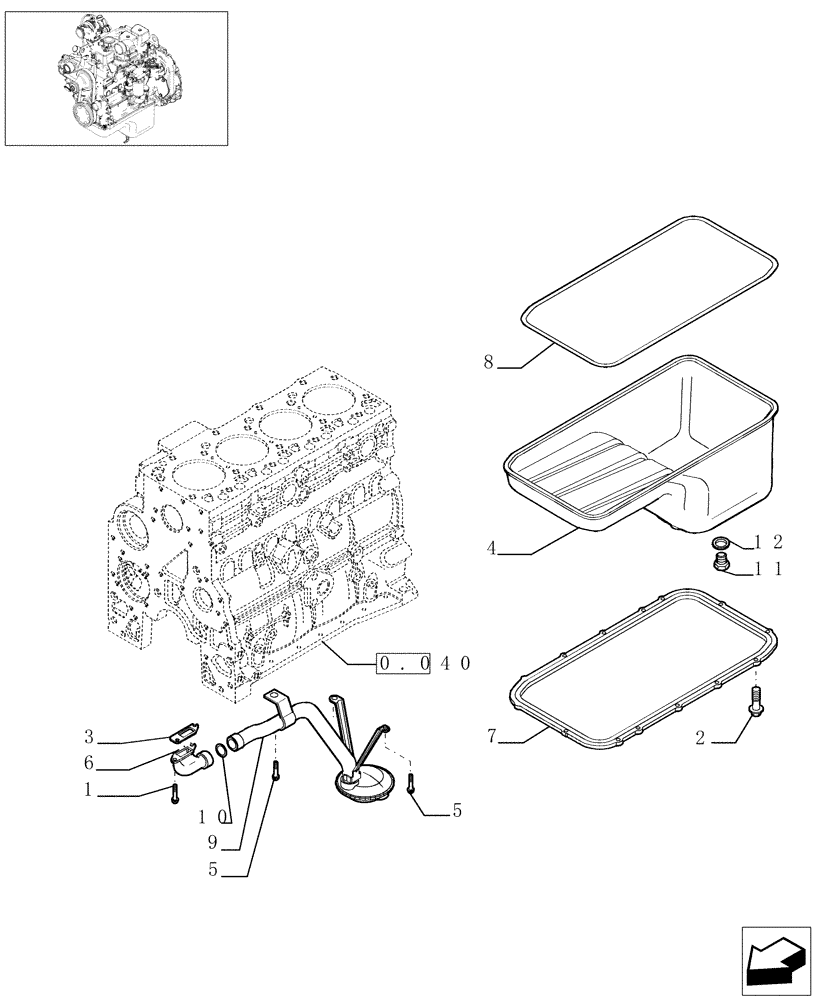 8
4
12
11
0.040
7
2
3
6
1
10
9
5
5