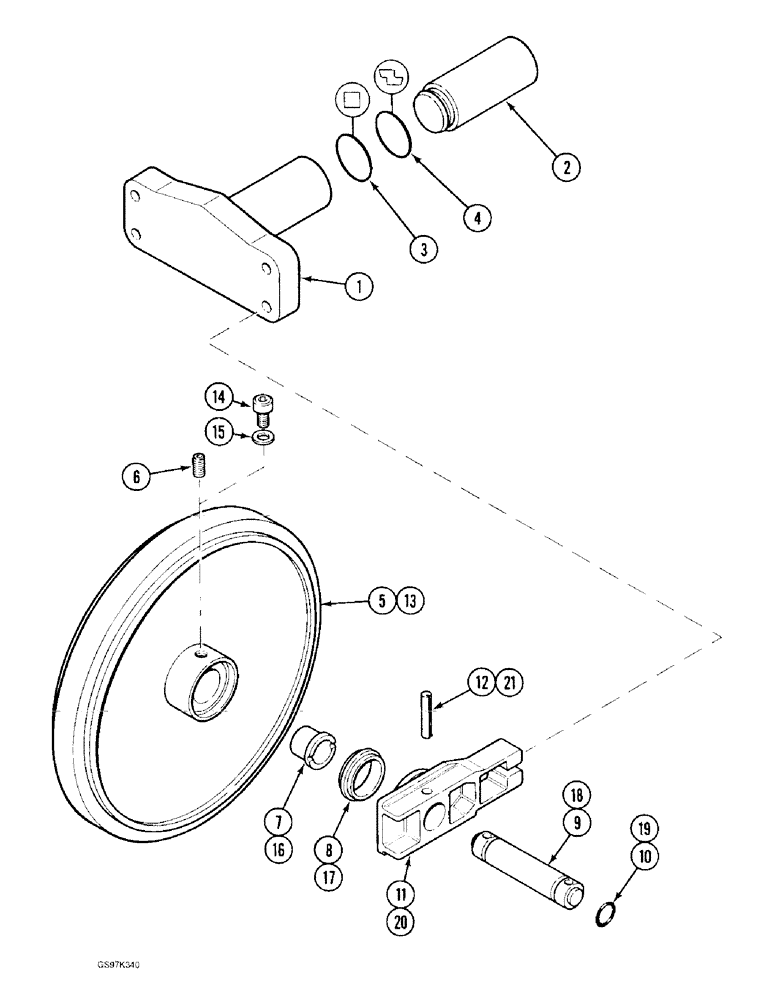 2
4
3
1
14
15
6
5 13
12 21
7
16
8
17
11
20
18
9
19
10
GS97K340