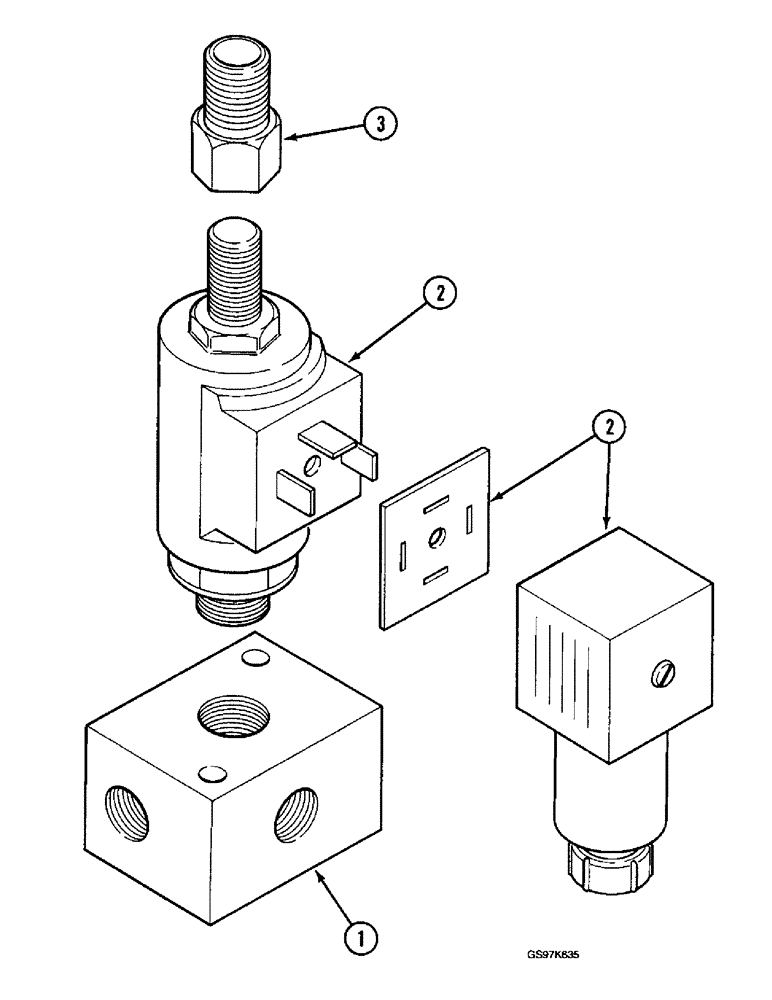 3

2

2

1

GS97K635