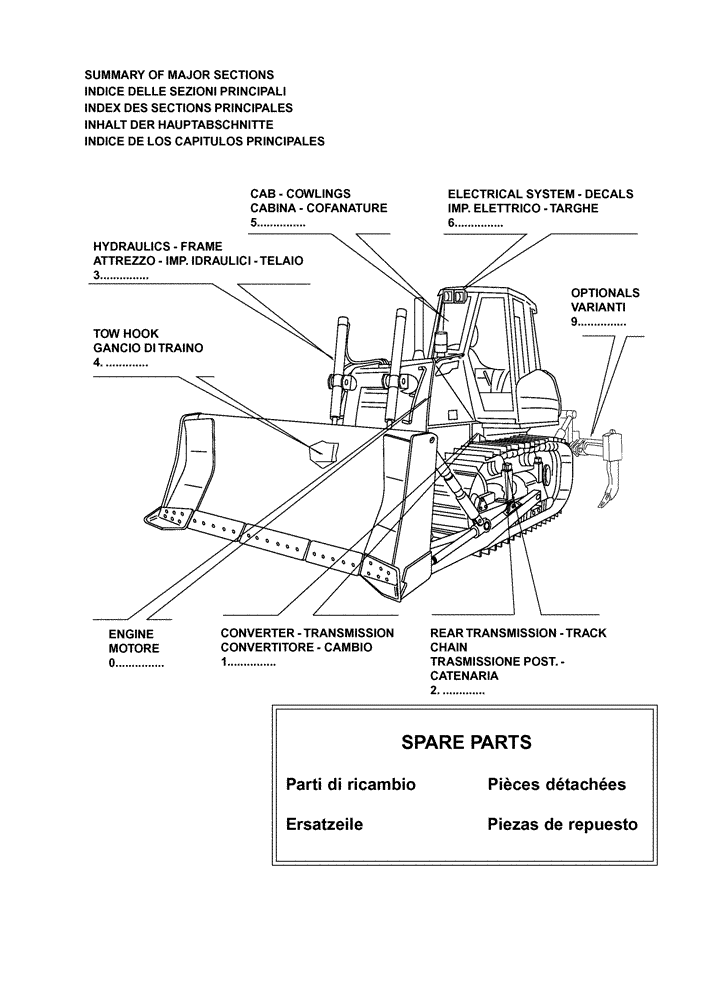 SUMMARY OF MAJOR SECTIONS
INDICE DELLE SEZIONI PRINCIPALI
INDEX DES SECTIONS PRINCIPALES
INHALT DER HAUPTABSCHNITTE
INDICE DE LOS CAPITULOS PRINCIPALES

CAB - COWLINGS
CABINA - COFANATURE
5...............

ELECTRICAL SYSTEM - DECALS
IMP. ELETTRICO - TARGHE
6...............

HYDRAULICS - FRAME
ATTREZZO - IMP. IDRAULICI - TELAIO
3...............

OPTIONALS
VARIANTI
9...............

TOW HOOK
GANCIO DI TRAINO
4. .............

ENGINE
MOTORE
0...............

CONVERTER - TRANSMISSION
CONVERTITORE - CAMBIO
1...............

REAR TRANSMISSION - TRACK CHAIN
TRASMISSIONE POST. - CATENARIA
2. .............

SPARE PARTS

Parti di ricambio

Pièces détachées

Ersatzeile

Piezas de repuesto