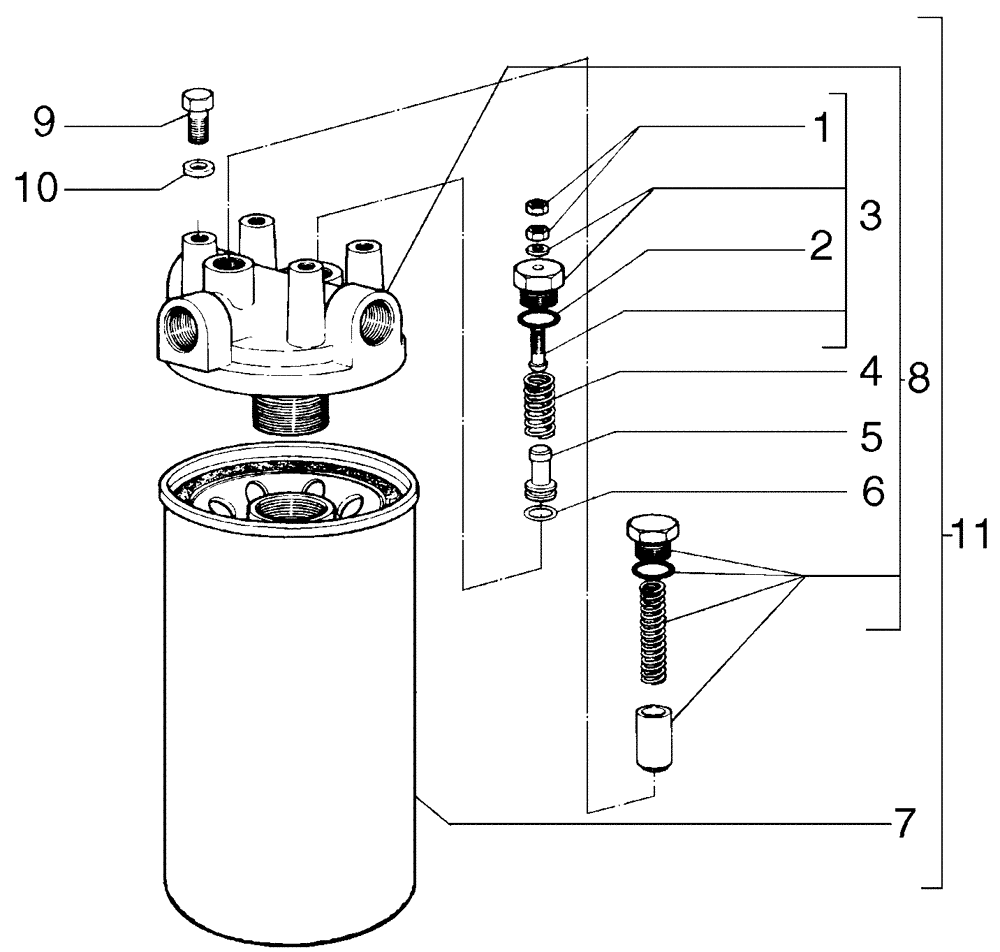 9
10
1
3
2
4
8
5
6
11
7