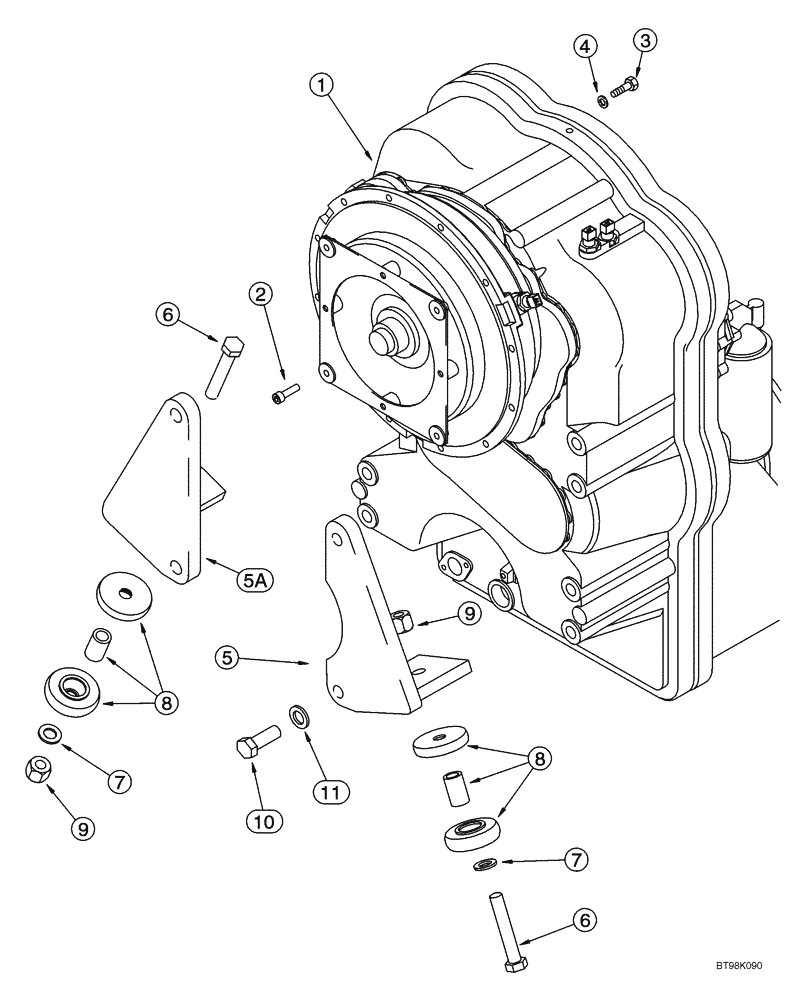 4
3
1
6
2
5A
9
5
8
7
9
10
11
8
7
6
BT98K090