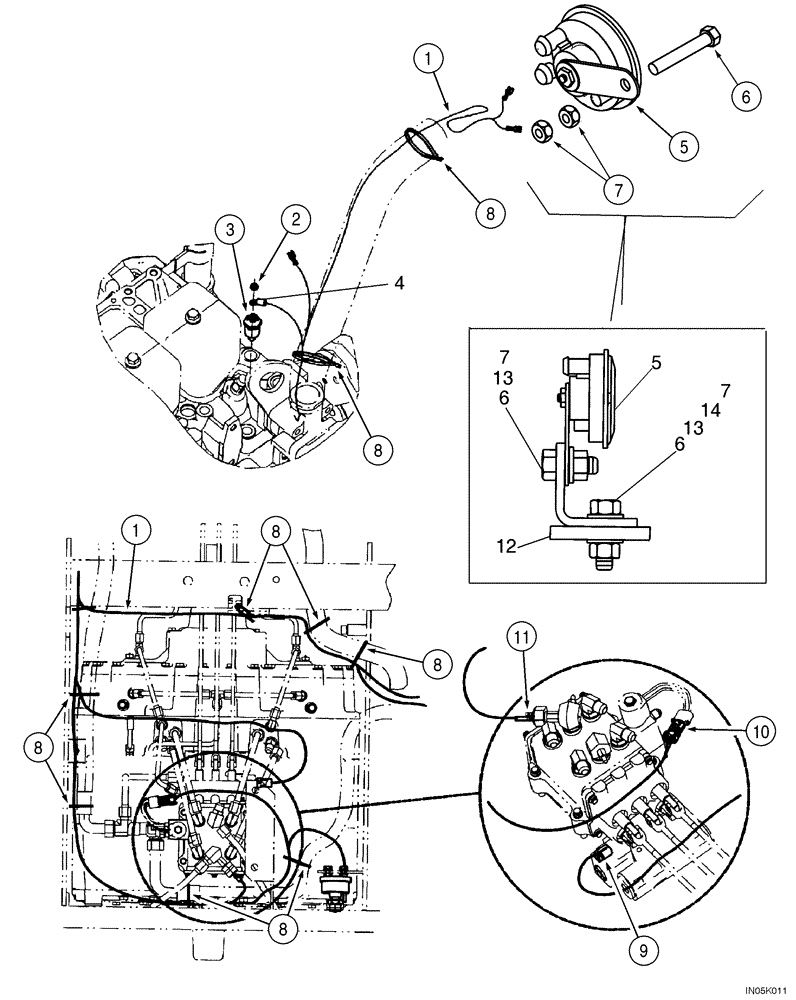 1
6
5
7
8
3
2
4
8
7
13
6
5
7
14
13
6
12
1
8
8
8
11
10
8
9
IN05K011