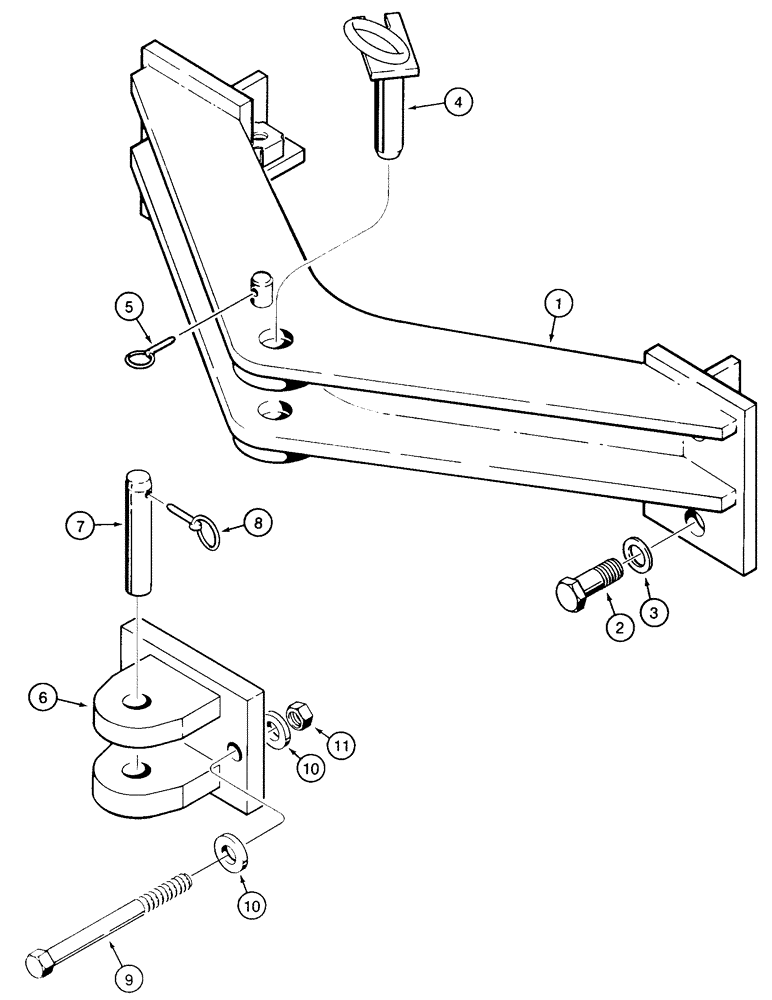 4
5
1
7
8
2
3
6
11
10
10
9