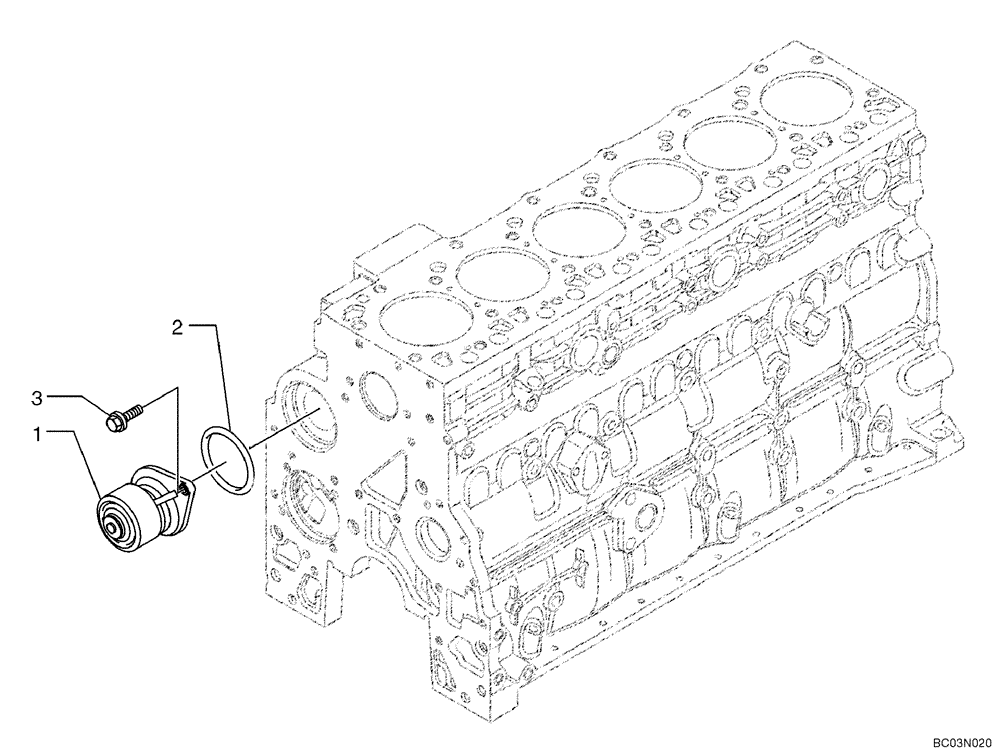 2
3
1
BC03N020