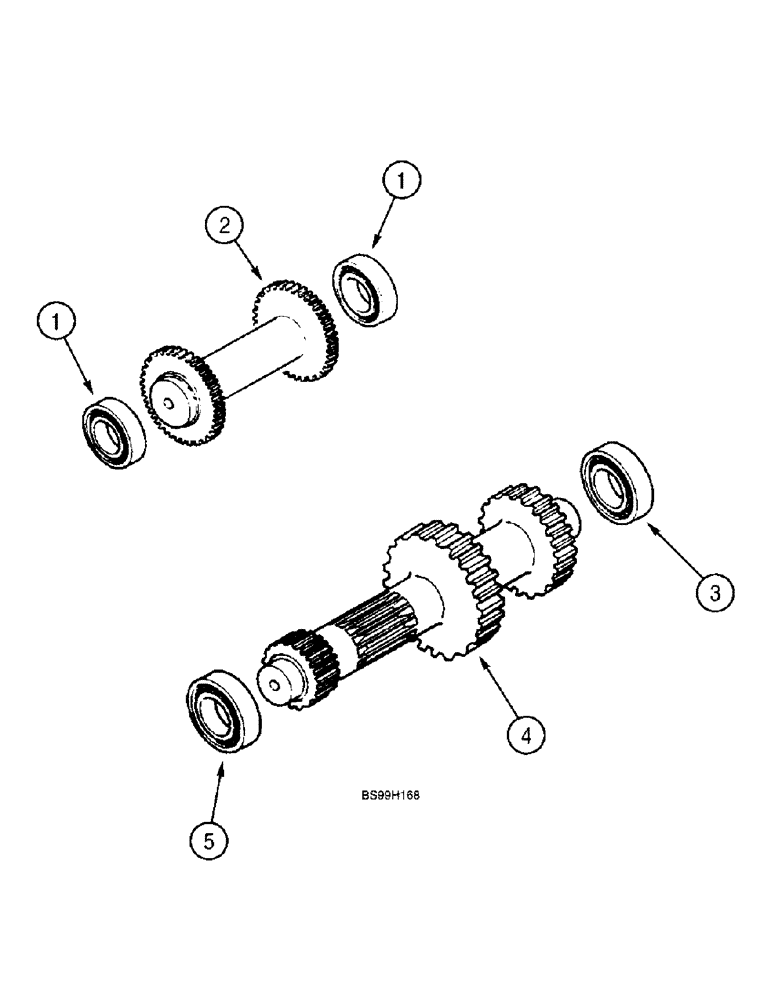 1

2

1

3

4

BS99H168

5