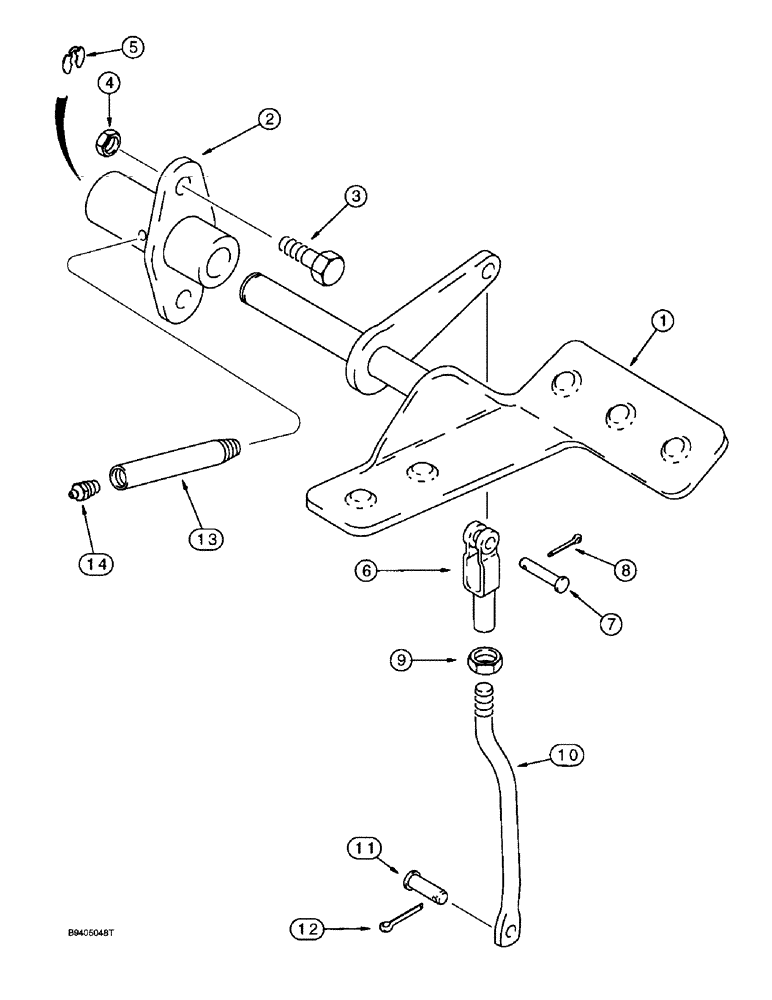 5
4
2
3
1
13
14
6
8
7
9
10
11
12
B9405048T