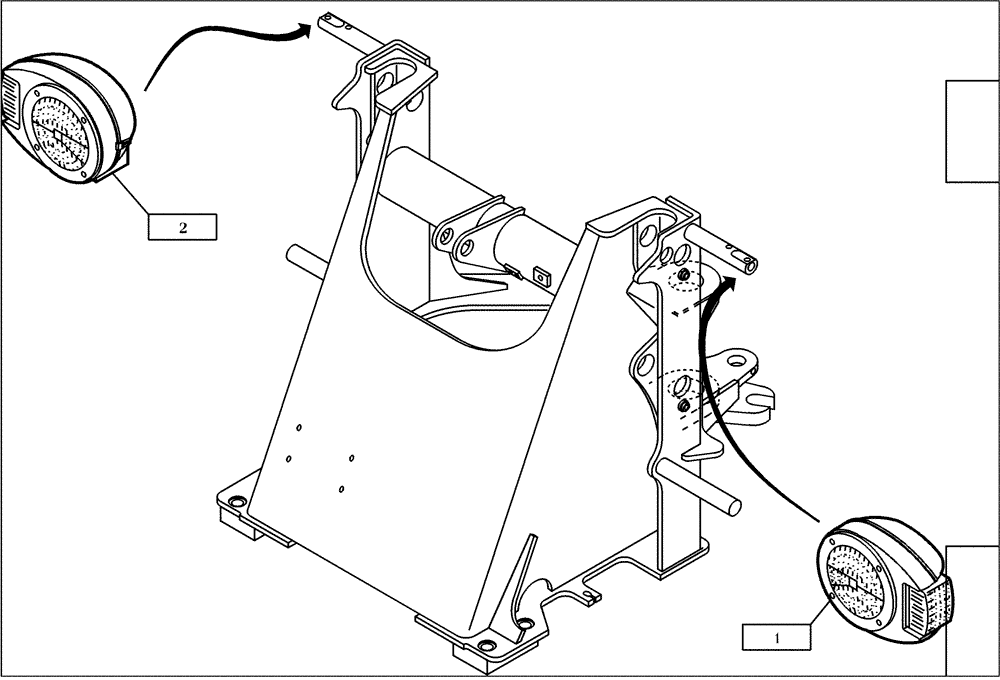 2

1